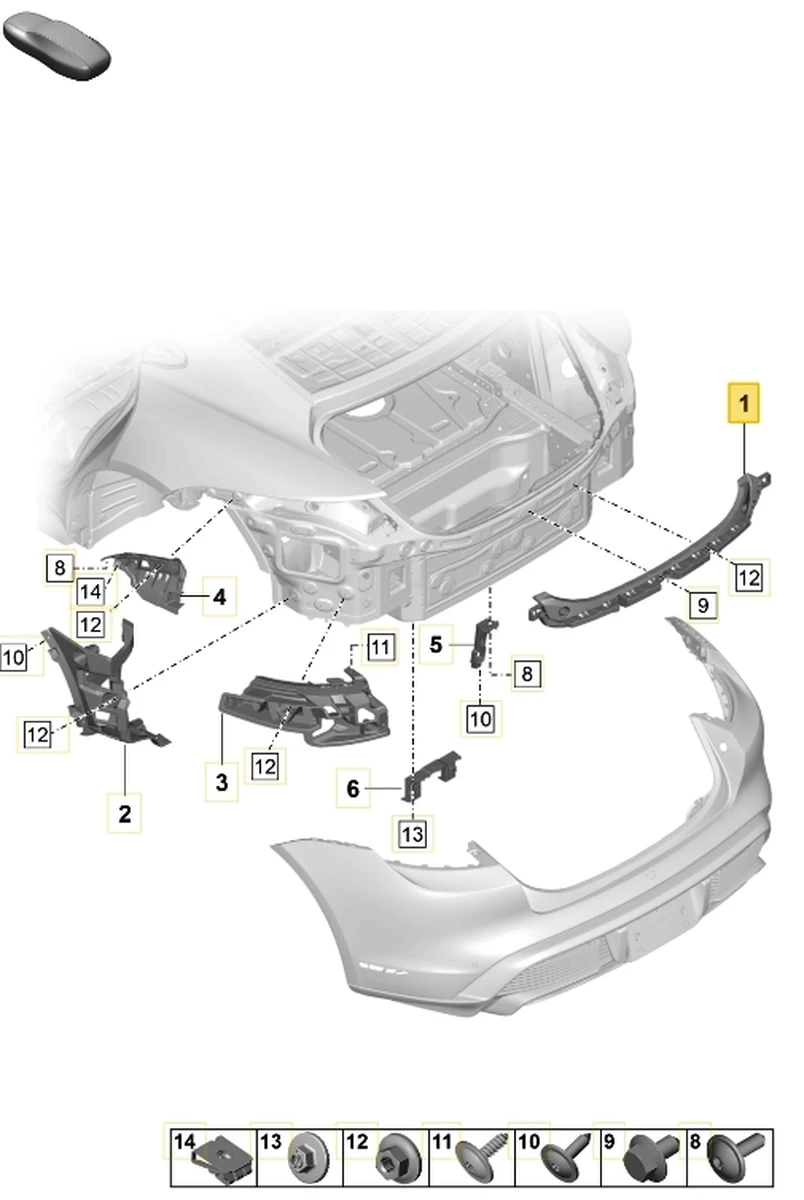 1
12
9
8
14
12
4
10
12
2
11
3
12
5
8
10
6
13

14 13 12 11 10 9 8