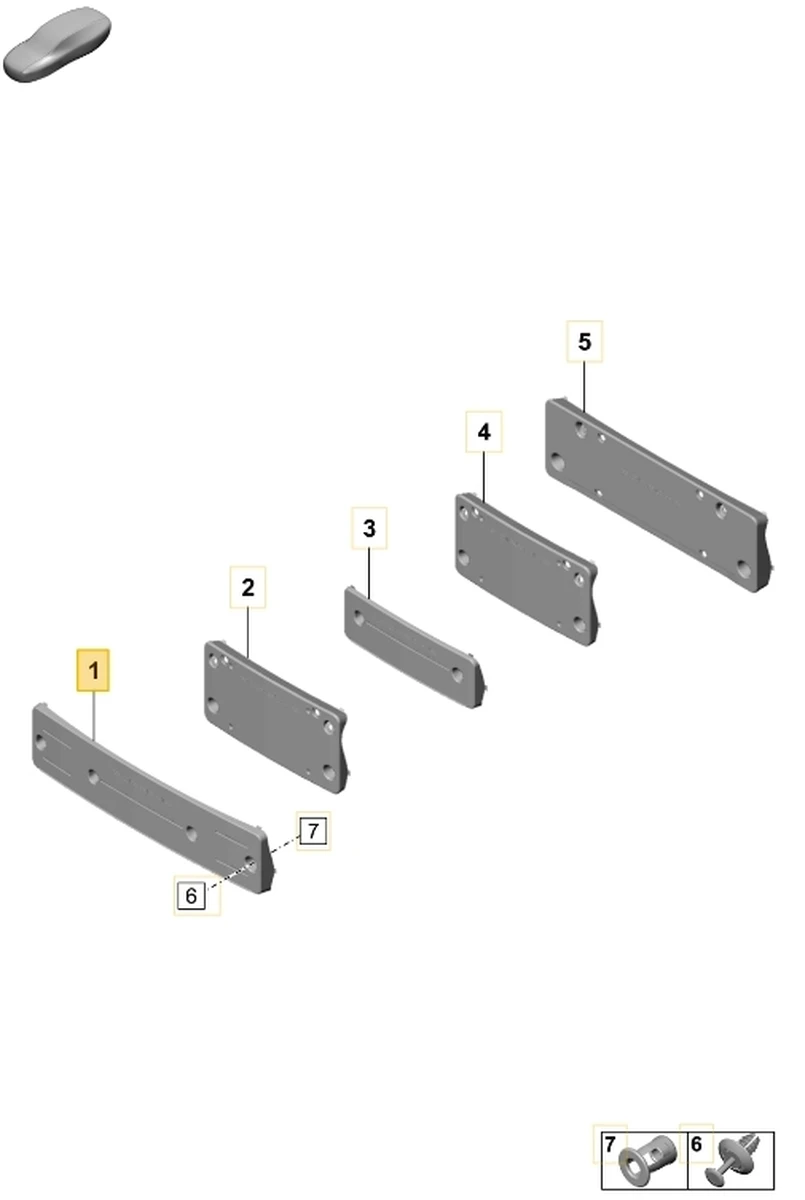 5
4
3
2
1
7
6
7
6