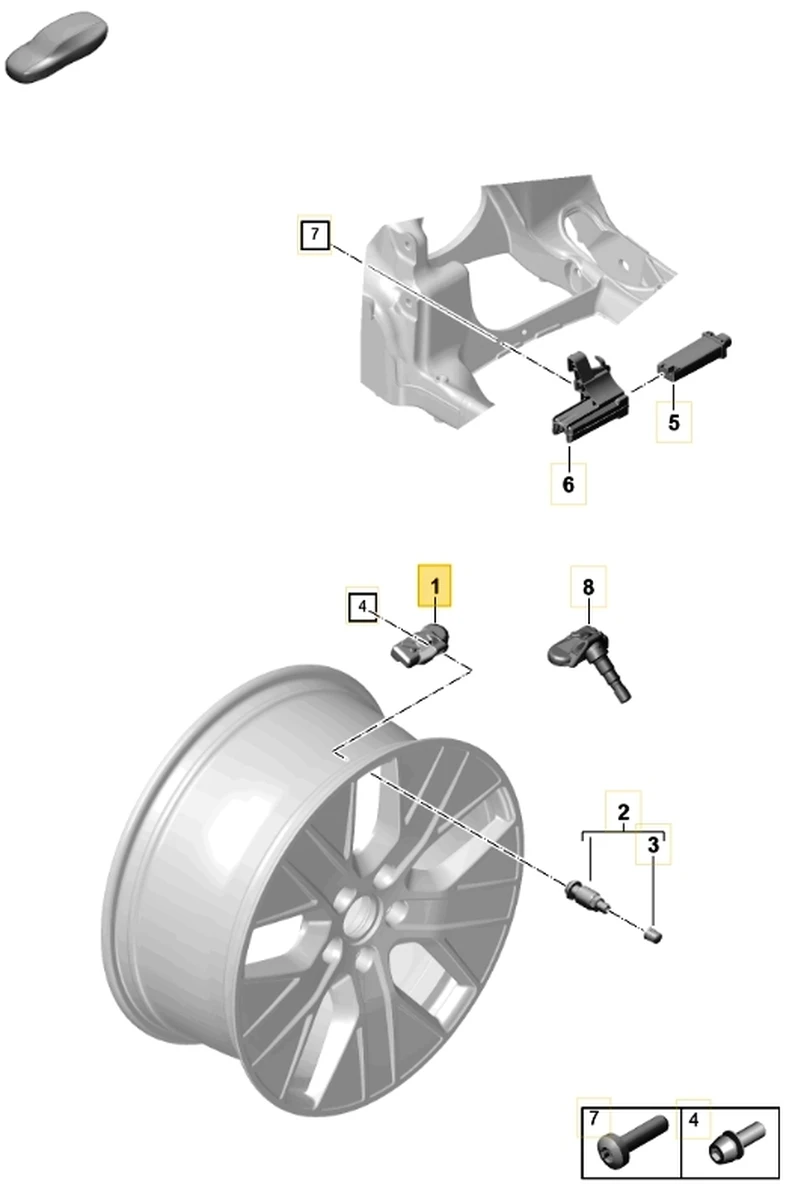 7
5
6
4
1
8
2
3
7
4