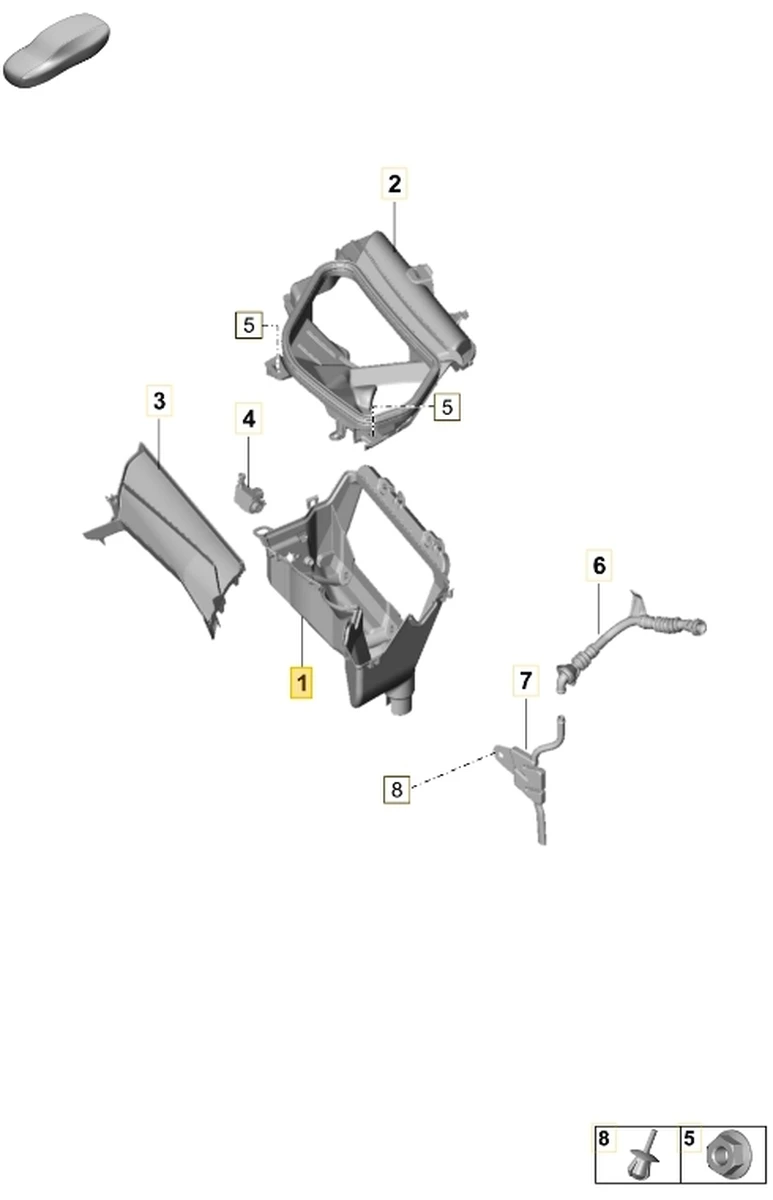 2

5

5

3

4

6

1

7

8

8

5