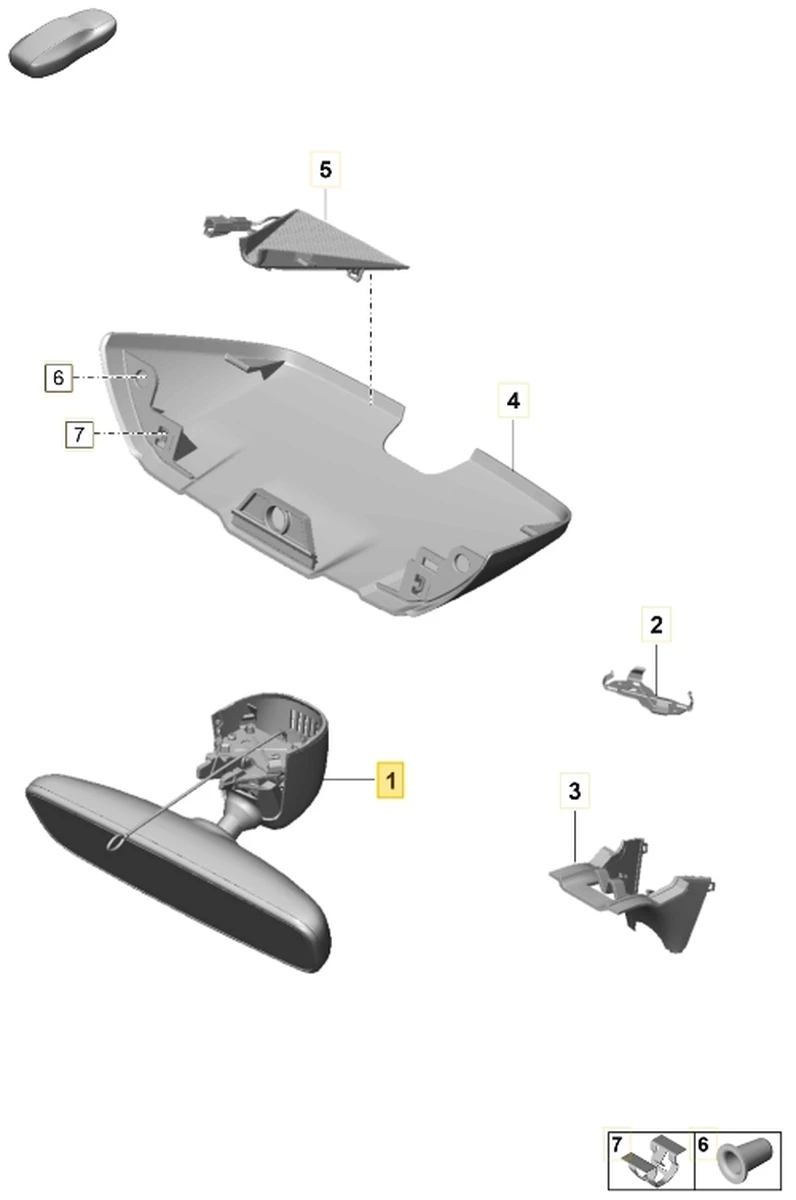 5
6
7
4
2
1
3
7
6