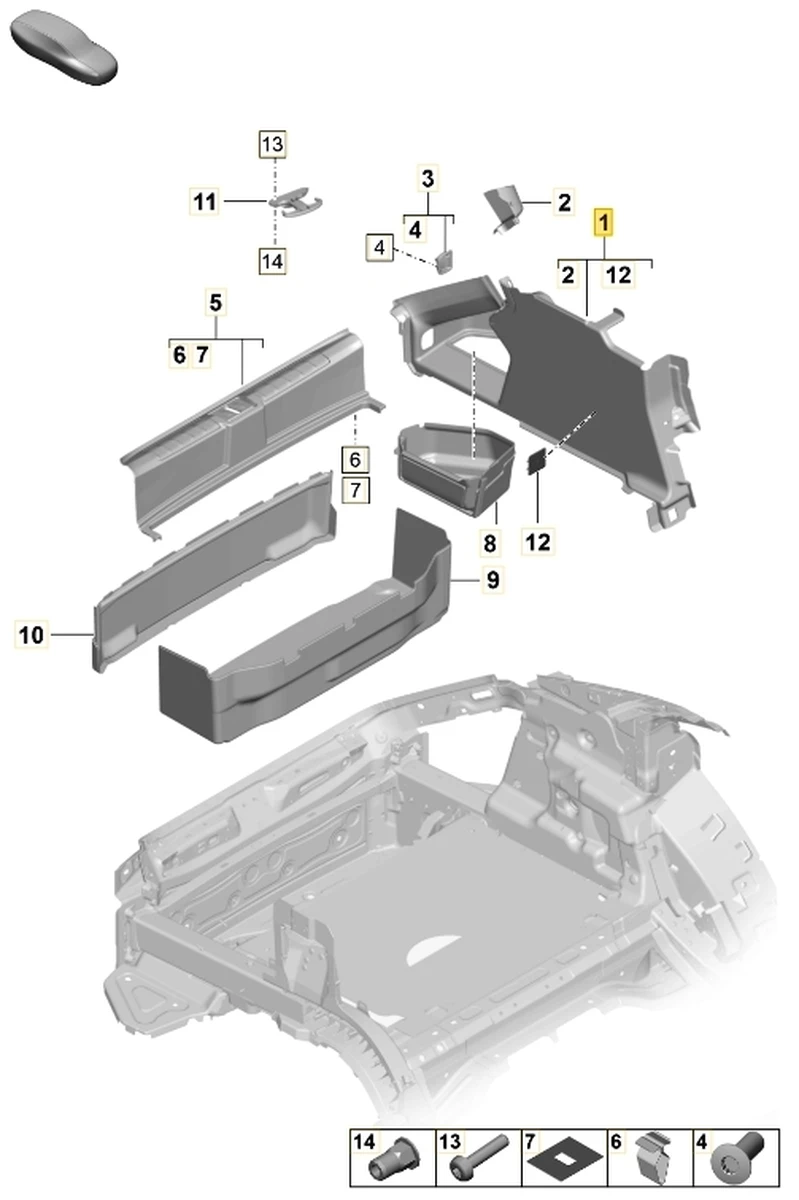 13
11
14
3
4
4
2
1
2 12
5
6 7
6
7
8
12
9
10
14 13 7 6 4