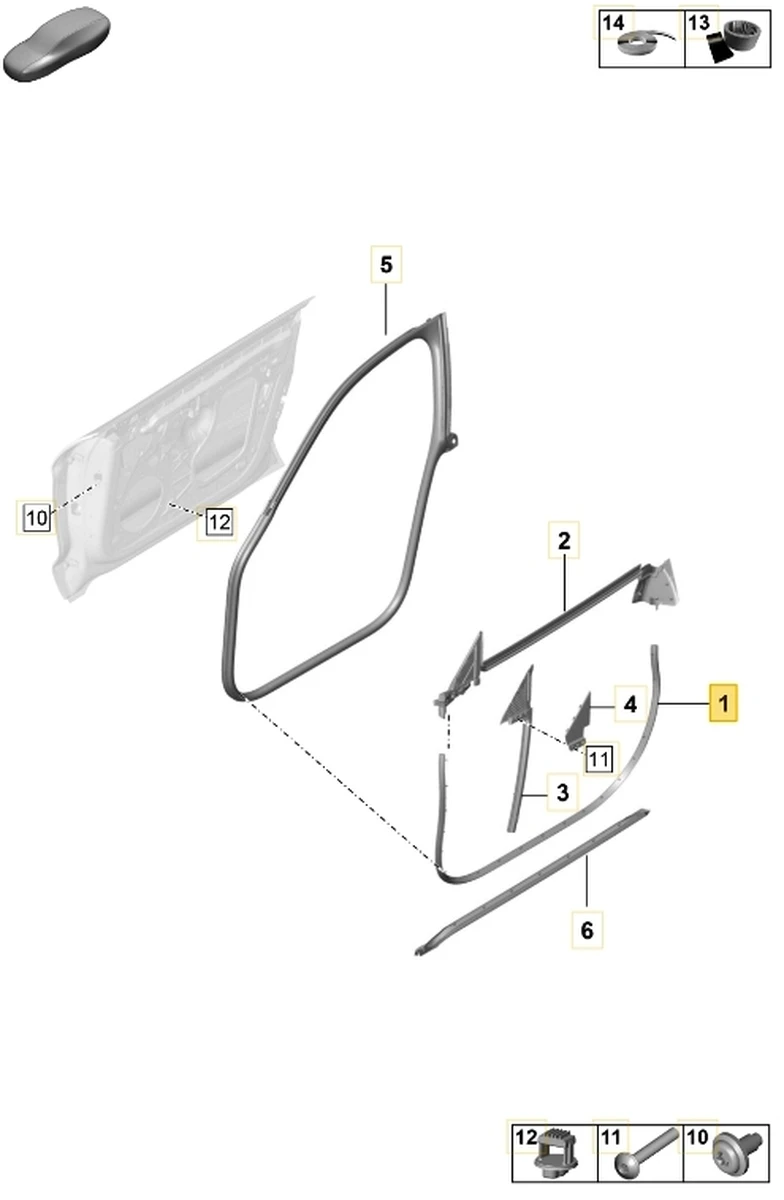 14
13
5
10
12
2
4
1
11
3
6
12
11
10