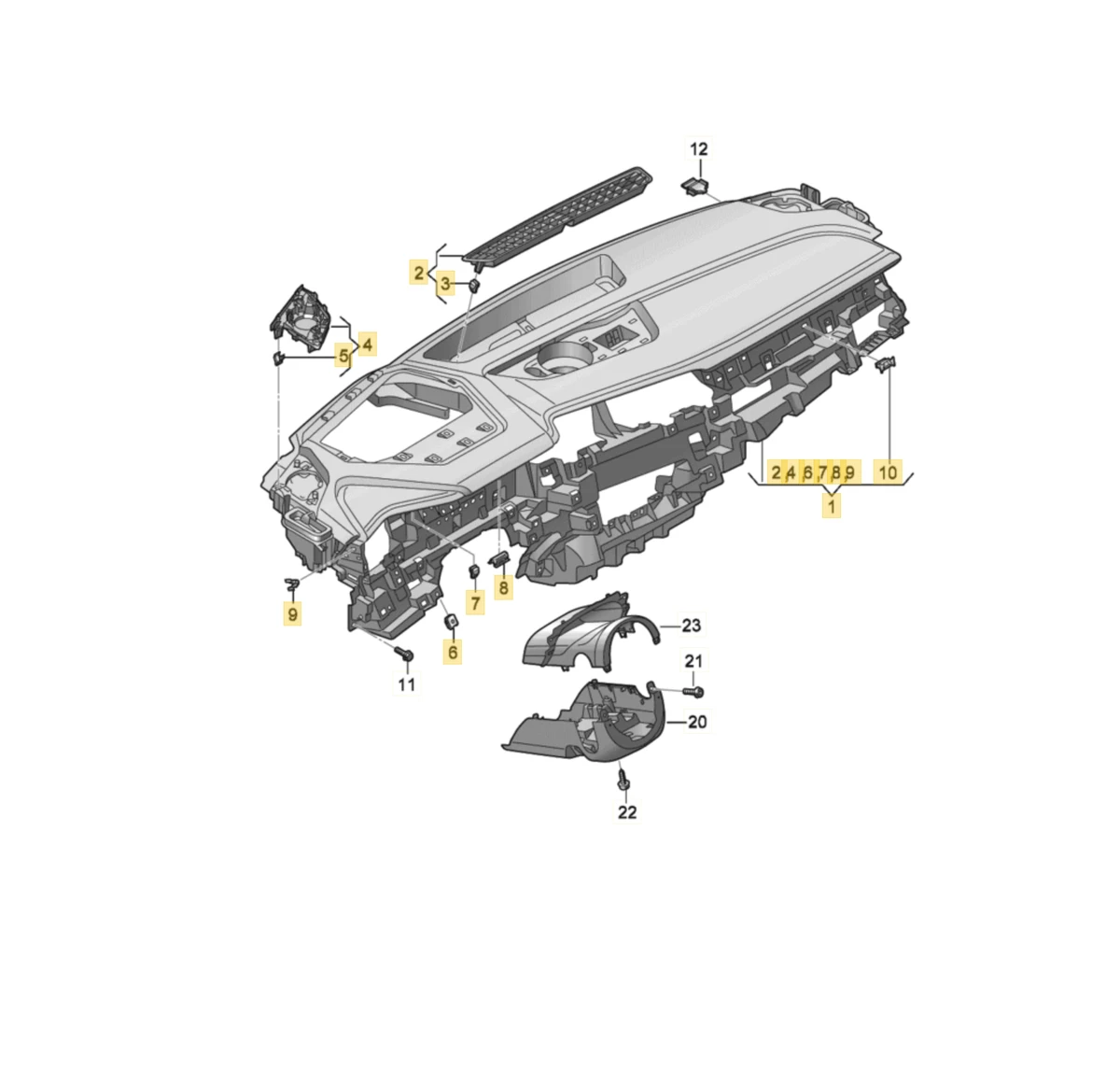 12
2
3
4
5
2 4 6 7 8 9
10
1
9
7
8
6
11
23
21
20
22