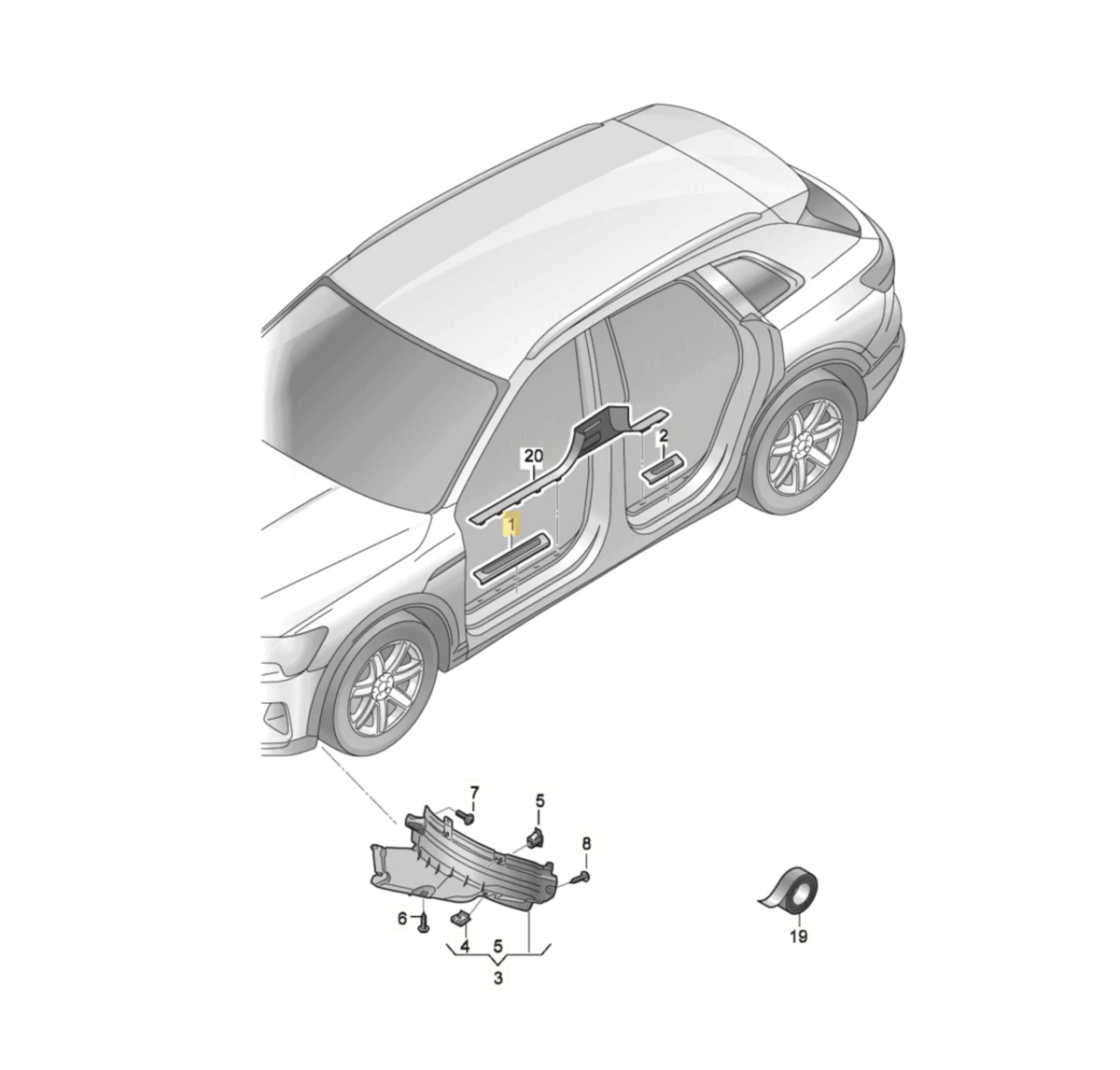 20
2
1
7
5
8
6
4
5
3
19