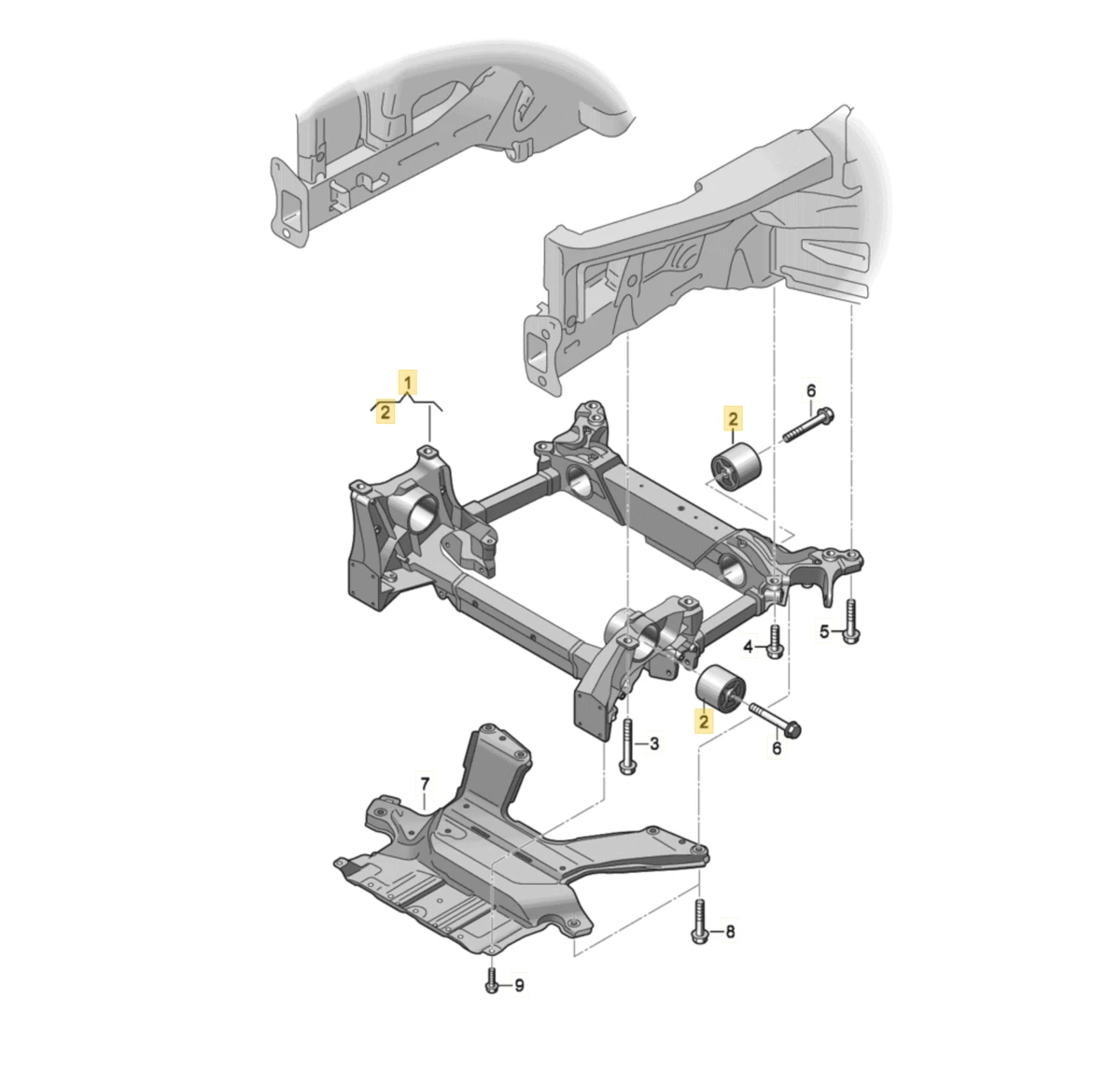 1
2
2
6
5
4
2
6
3
7
8
9