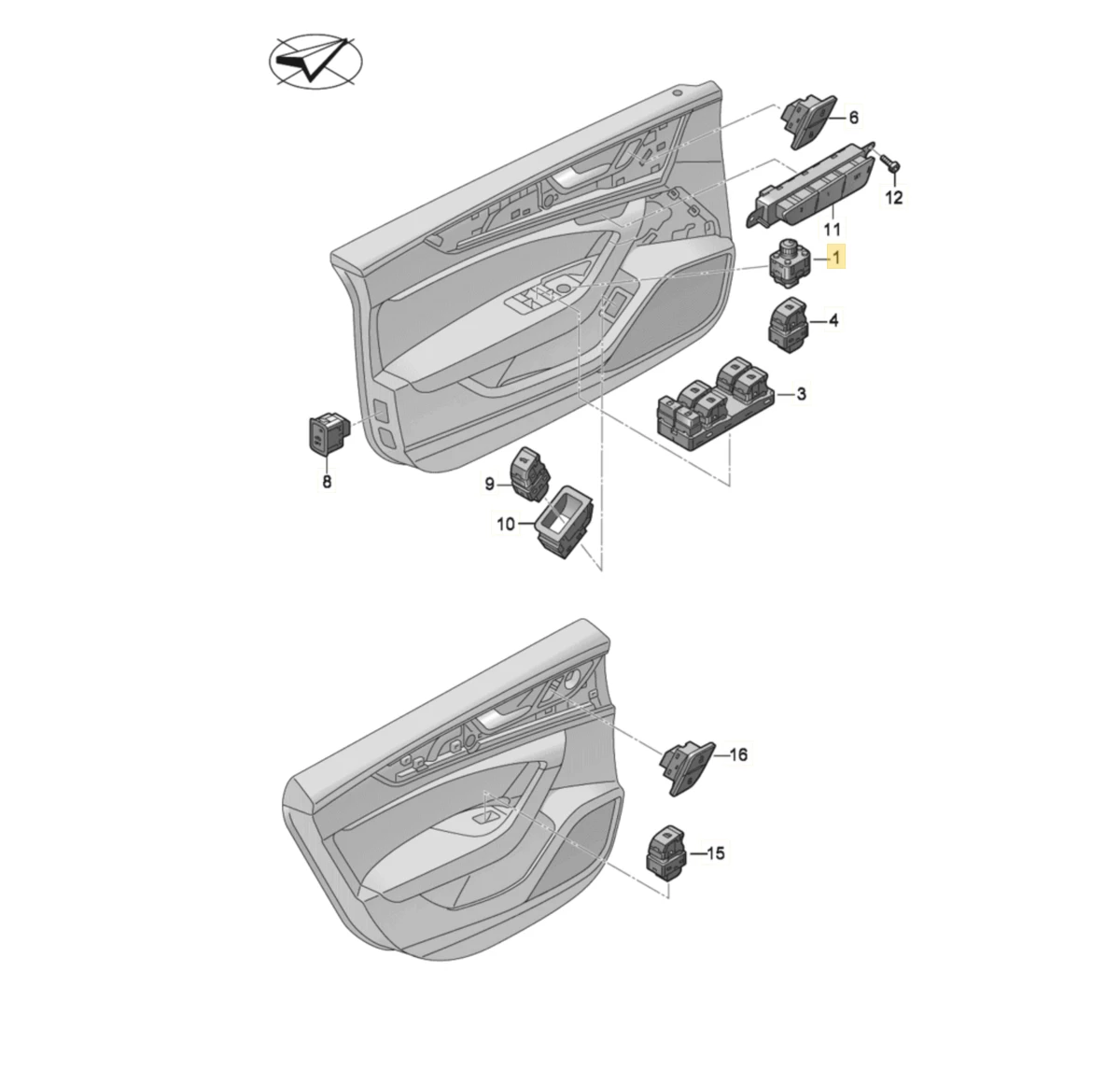 6
12
11
1
4
3
8
9
10
16
15