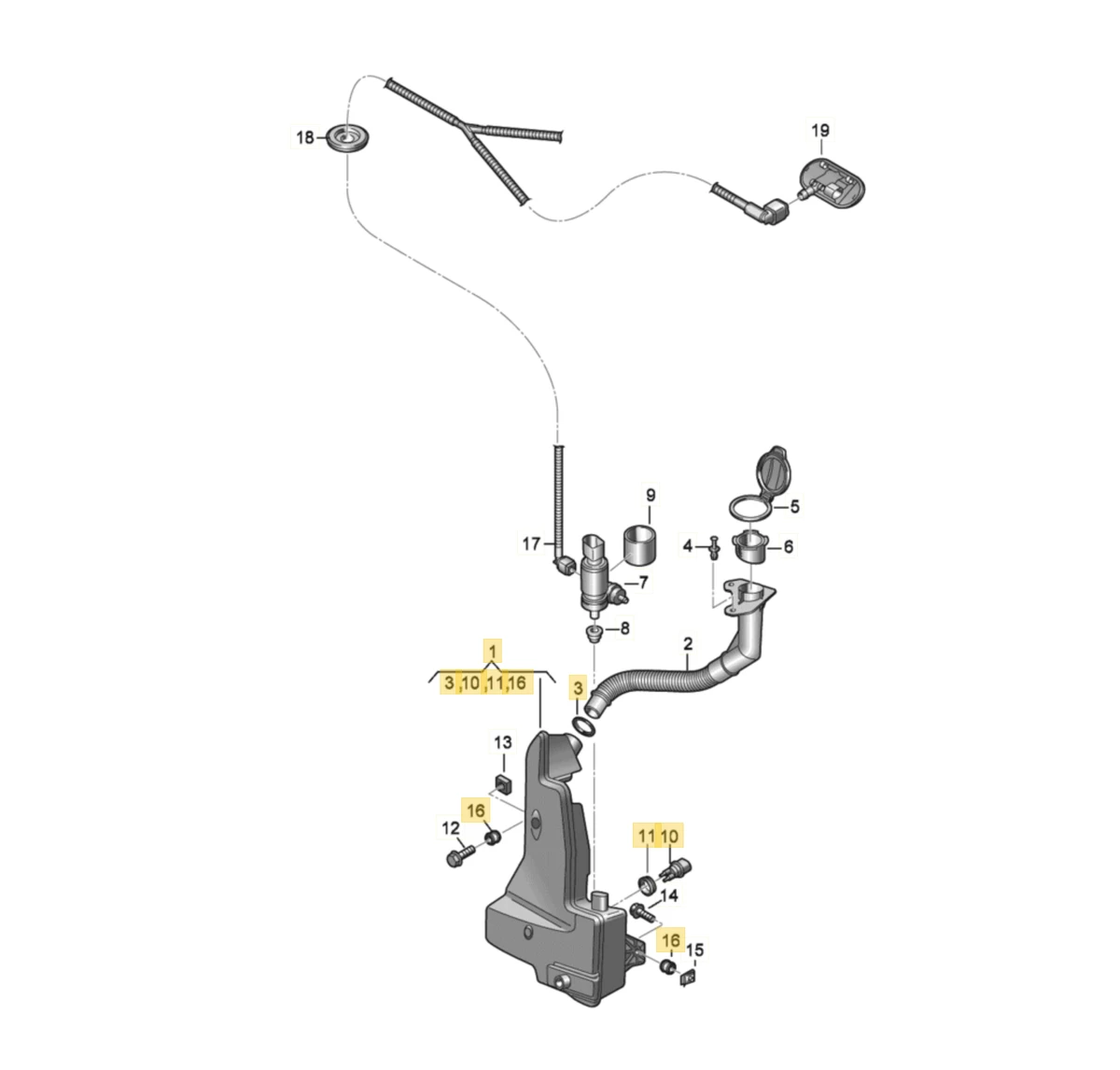 18
19
9
5
17
4
6
7
8
2
1
3 ,10 ,11,16
3
13
16
12
11
10
14
16
15