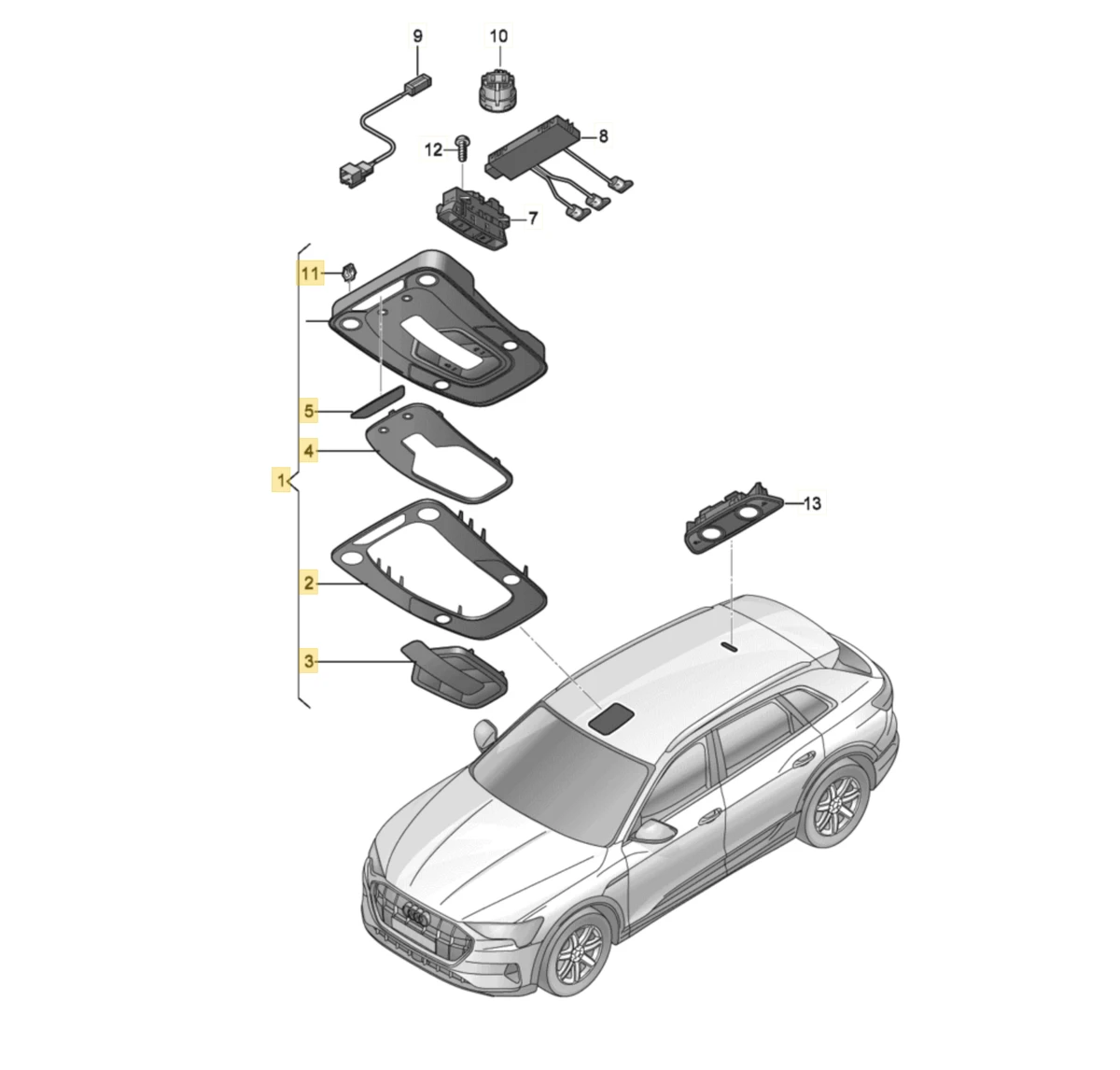 9
10
12
8
7
11
5
4
1
2
3
13