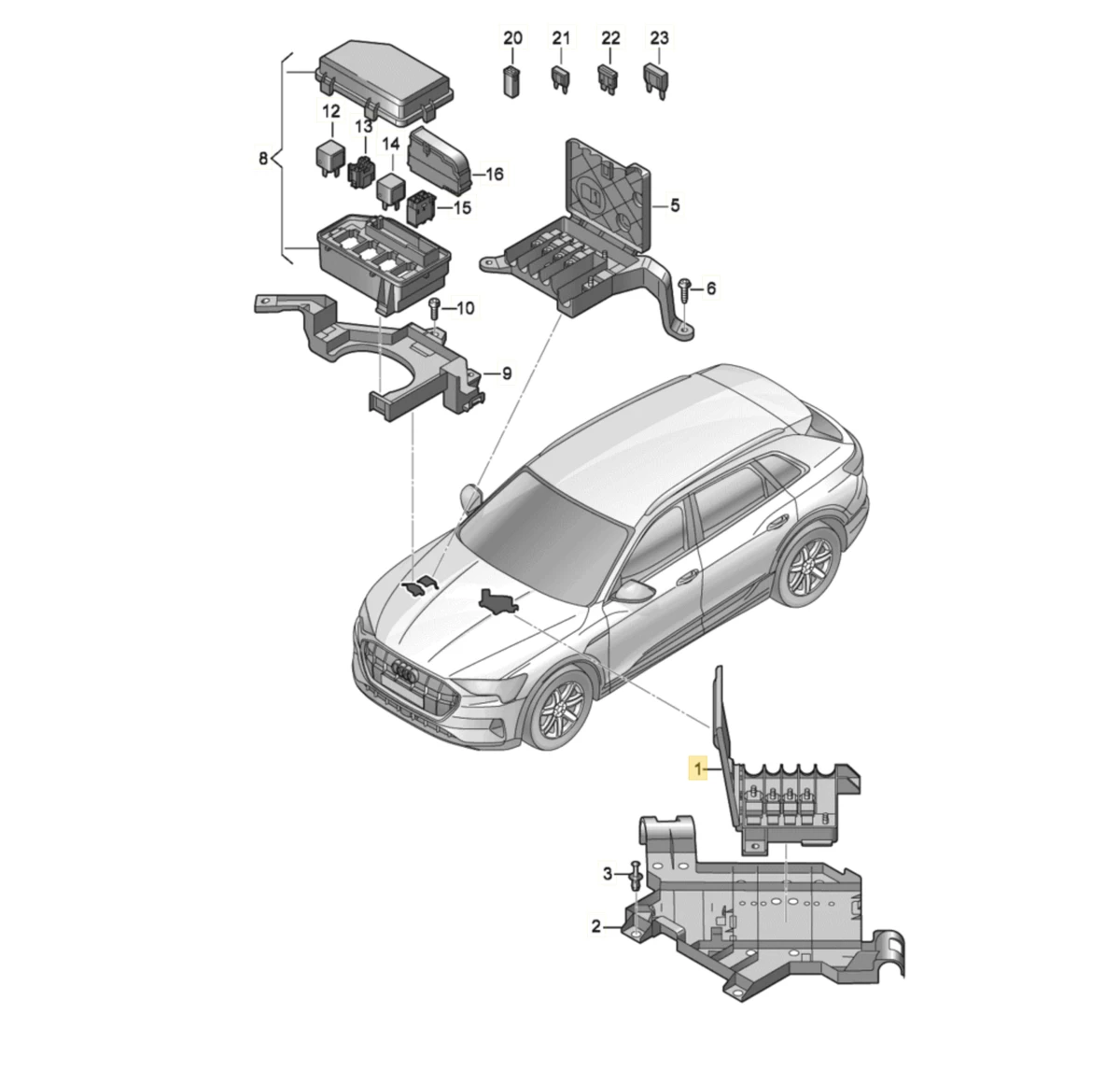 20
21
22
23
8
12
13
14
16
15
5
6
10
9
1
3
2