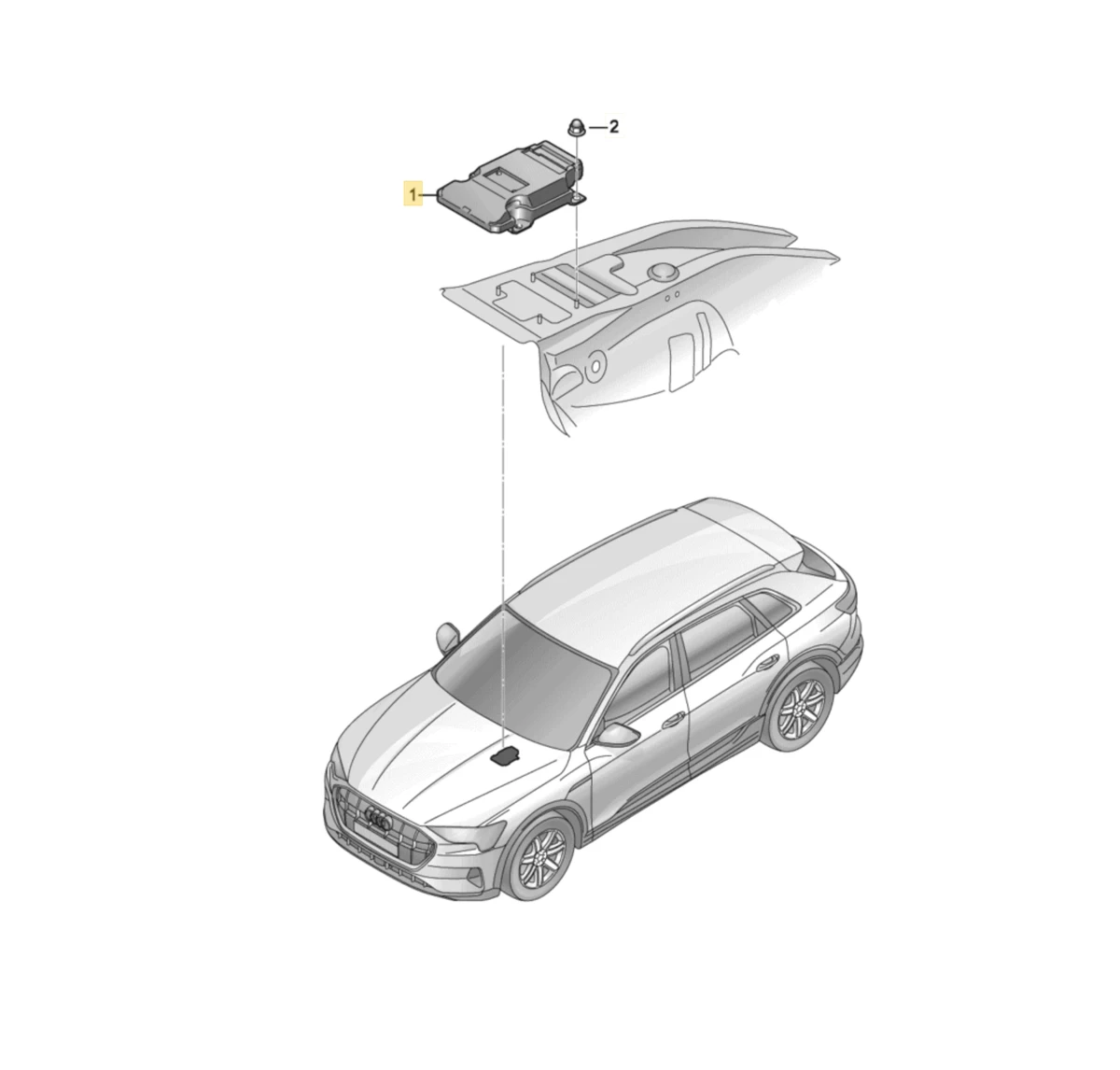 2
1