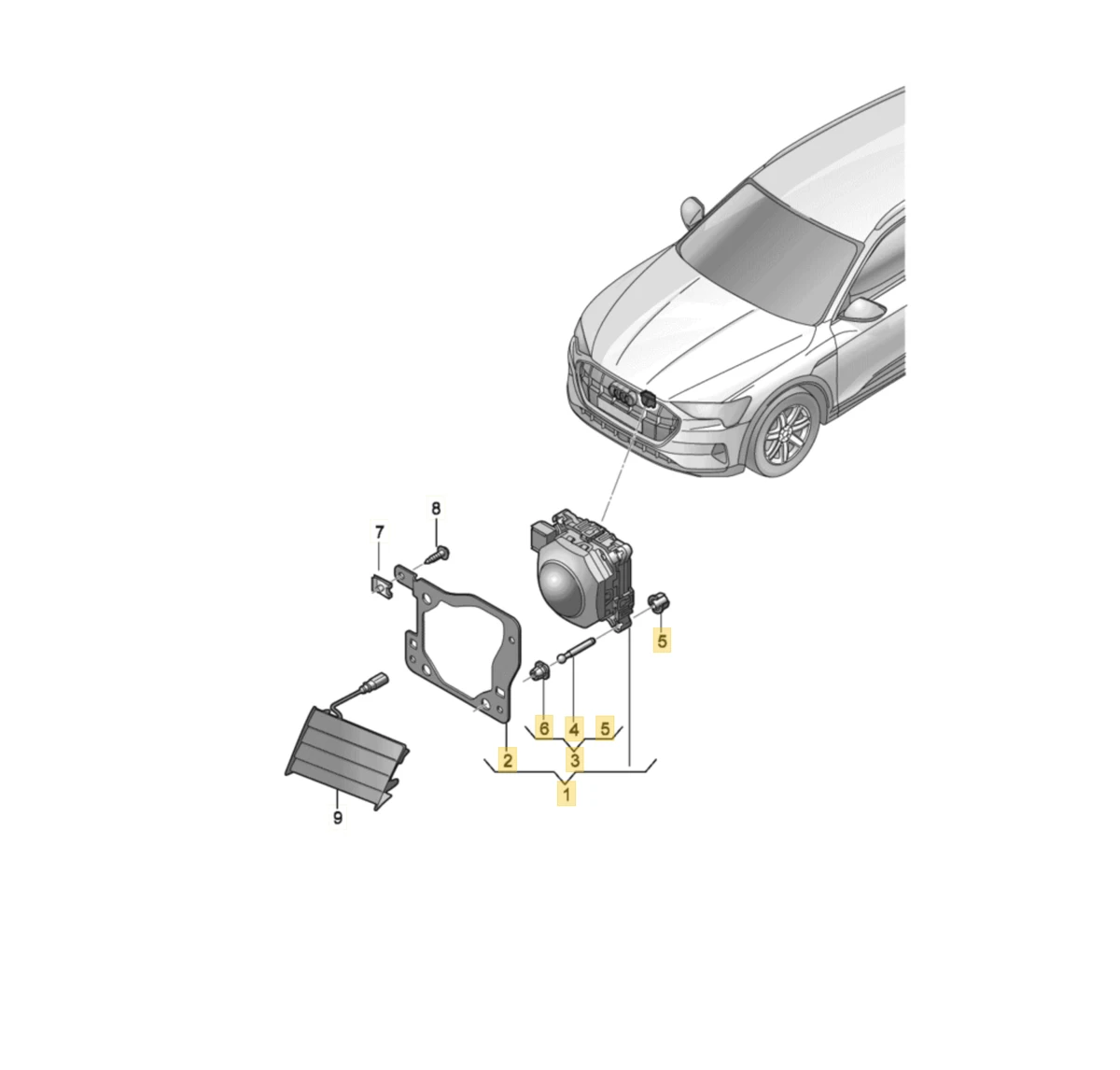 8
7
5
6
4
5
2
3
1
9