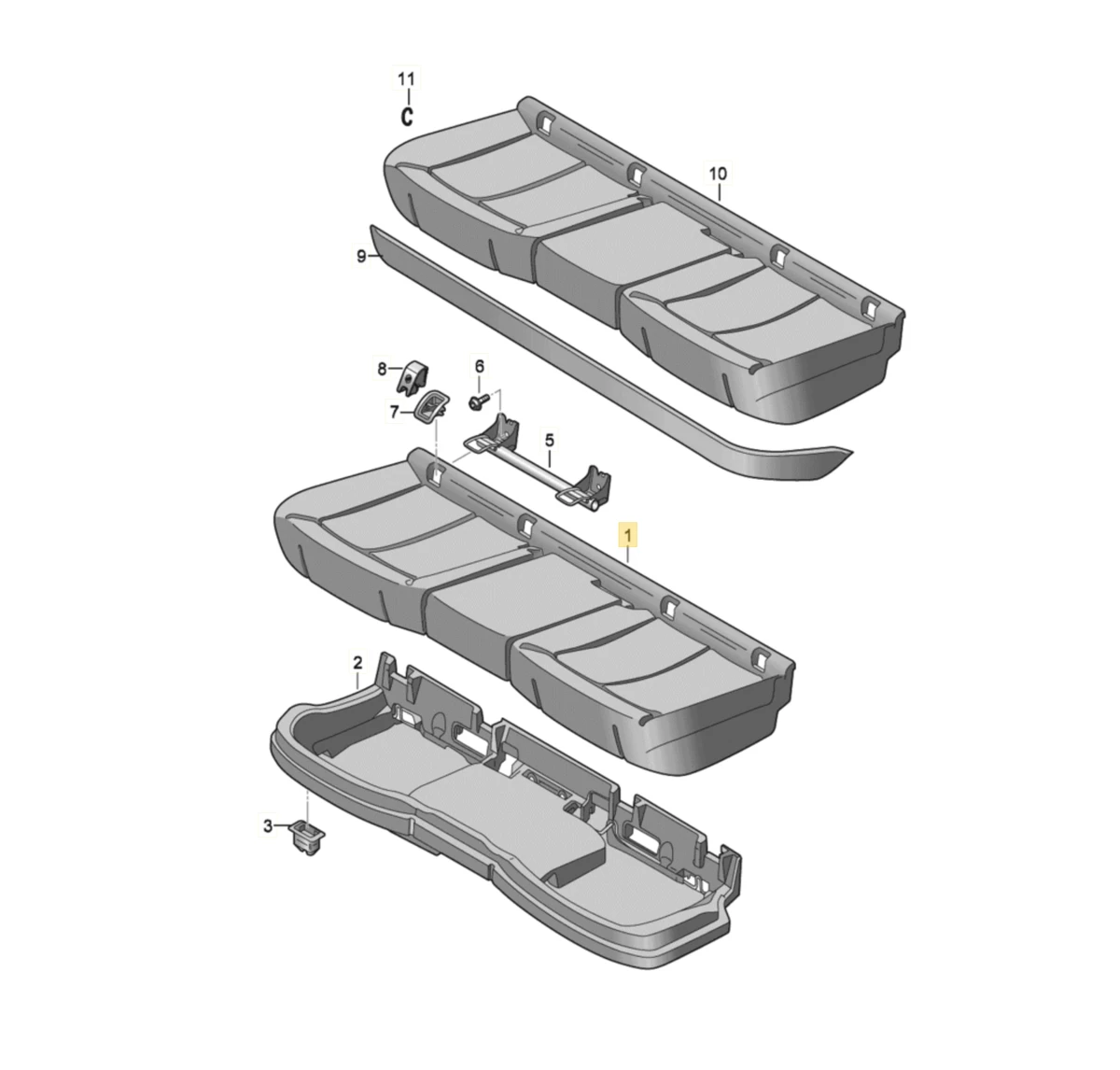 11
C
10
9
8
6
7
5
1
2
3