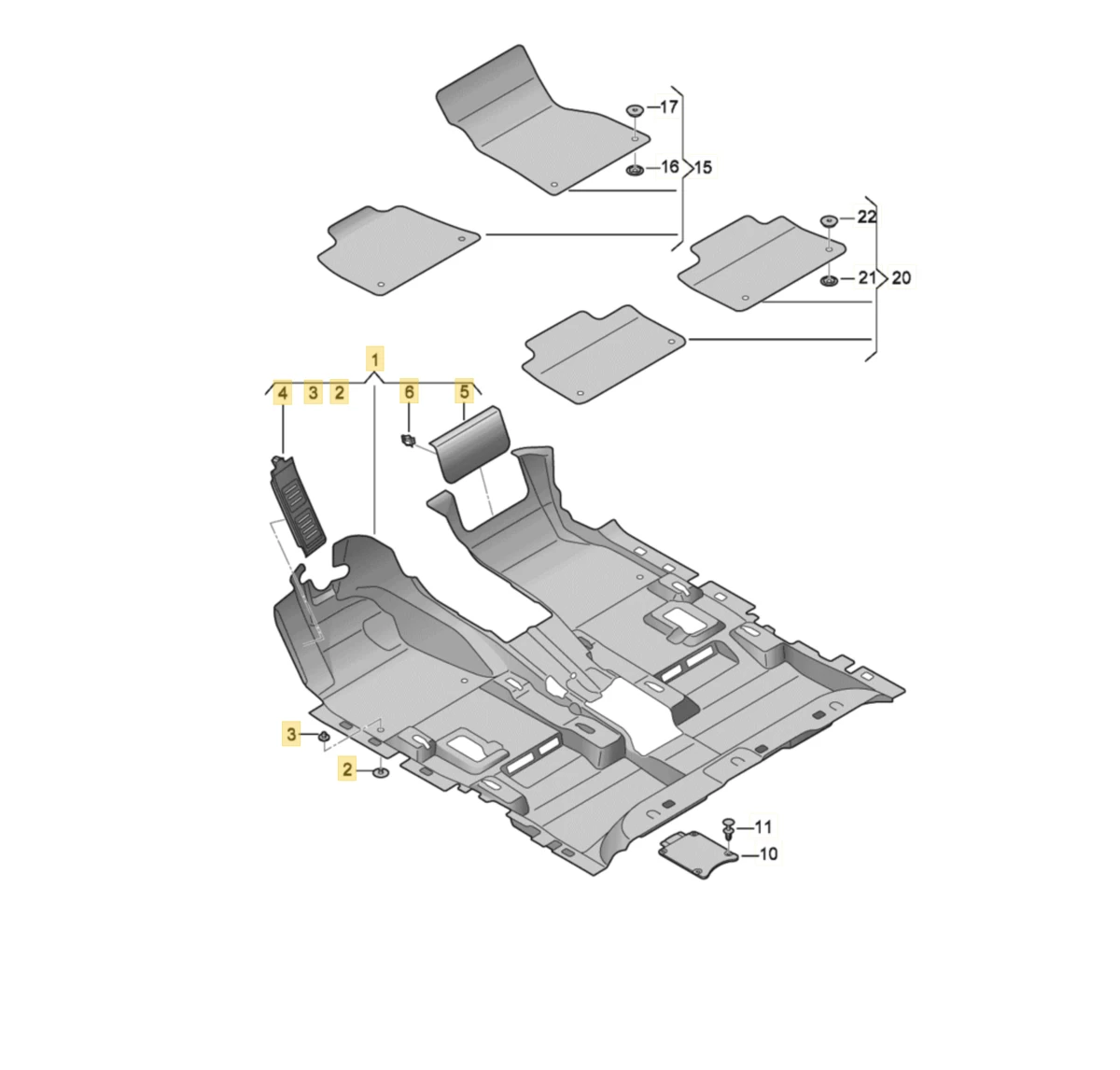 17
16
15
22
21
20
1
4
3
2
6
5
3
2
11
10