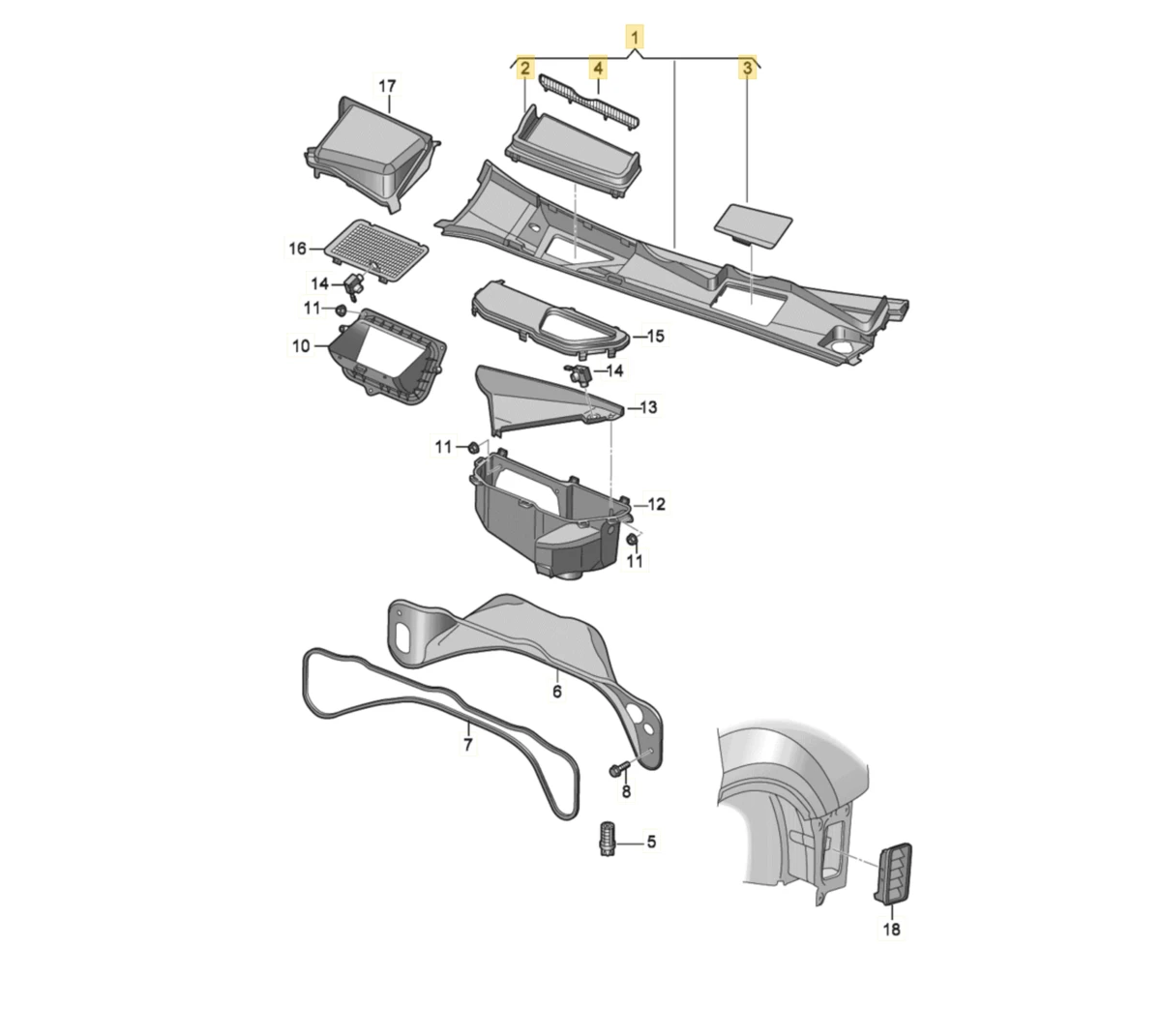 1
2
4
3
17
16
14
11
10
15
14
13
11
12
11
6
7
8
5
18