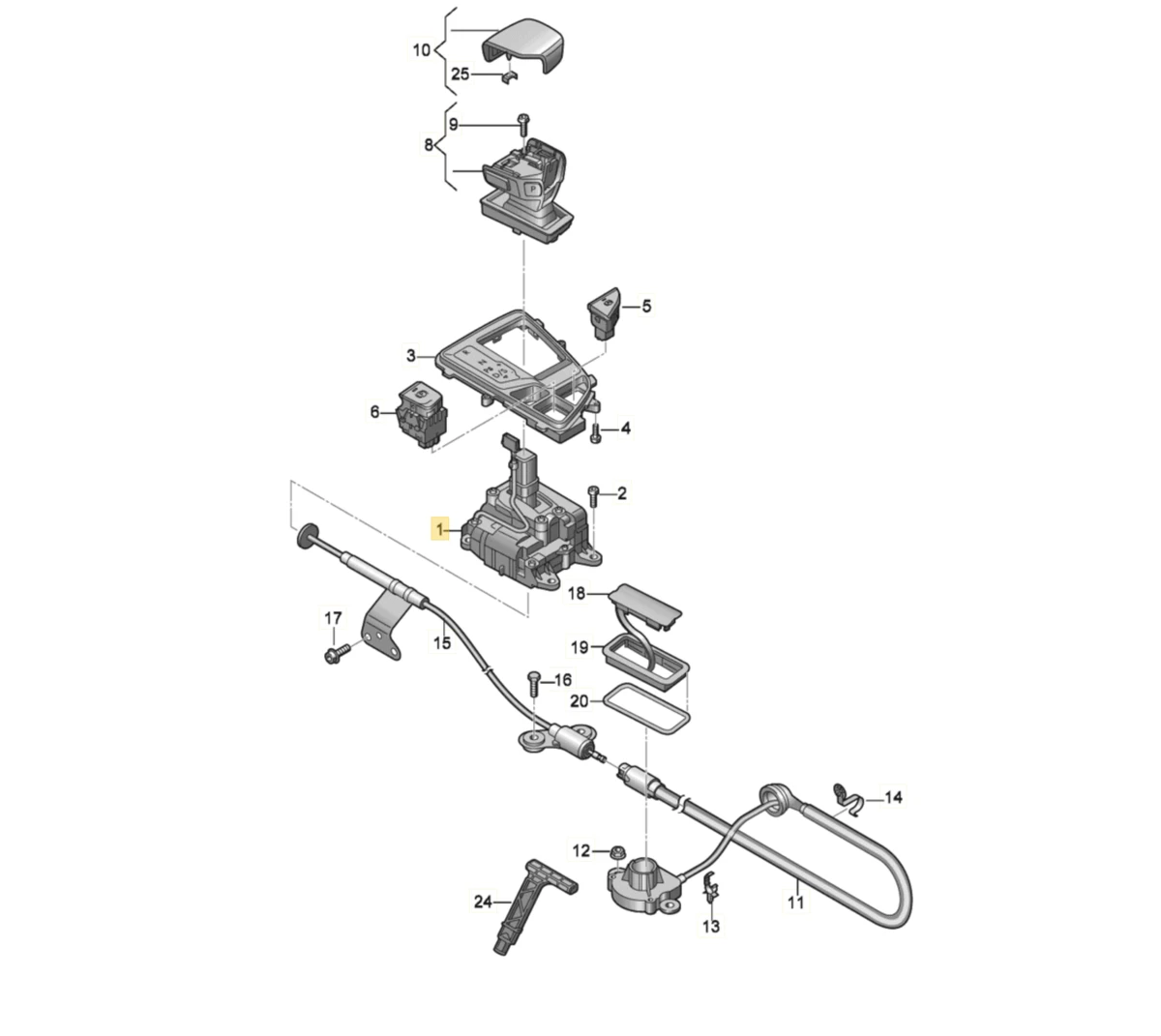 10
25
9
8
P
5
3
6
4
2
1
18
17
15
19
16
20
14
12
24
13
11