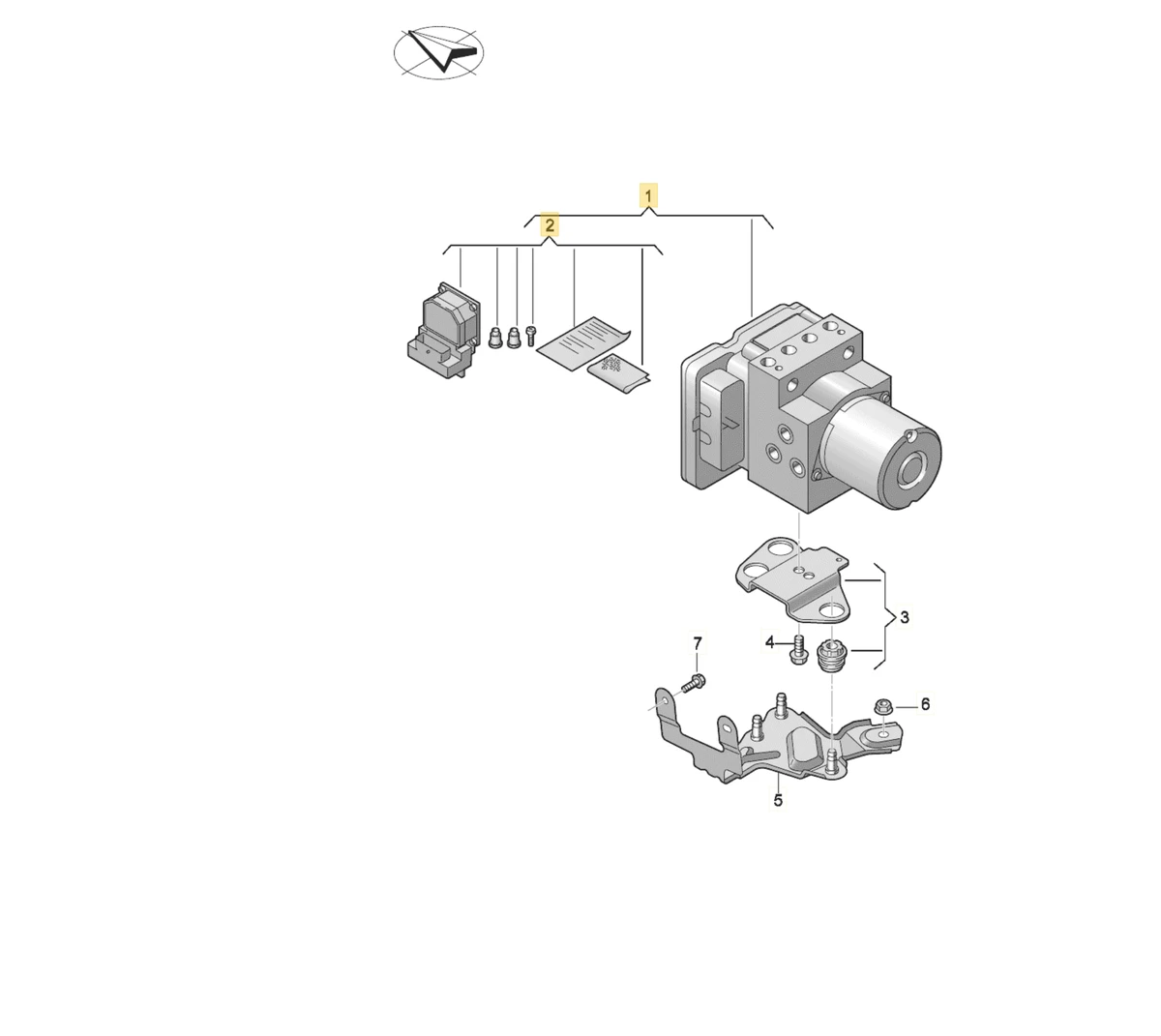 1
2
3
4
7
6
5