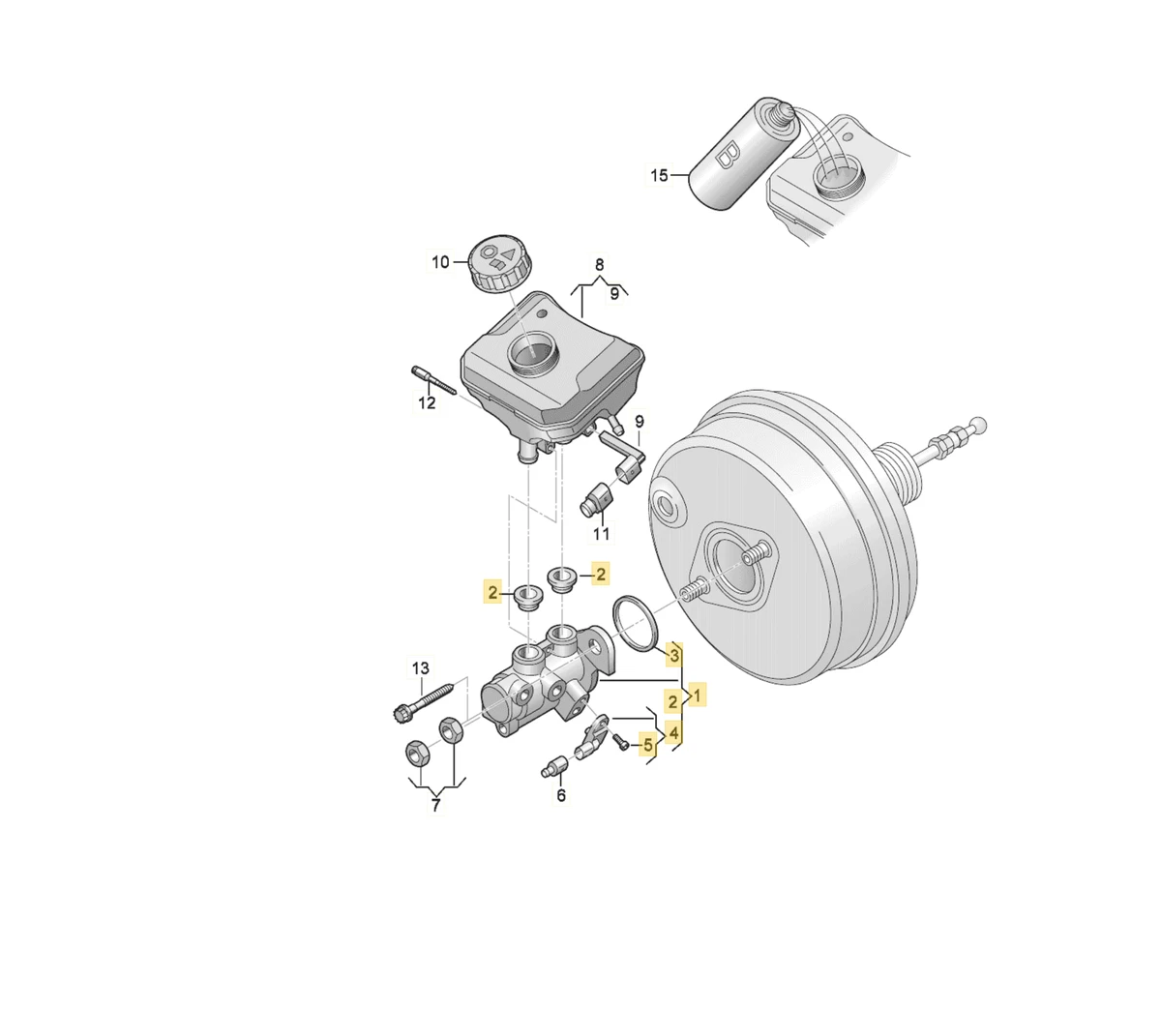 15
B
10
8
9
12
9
11
2
2
3
13
2
1
4
5
6
7