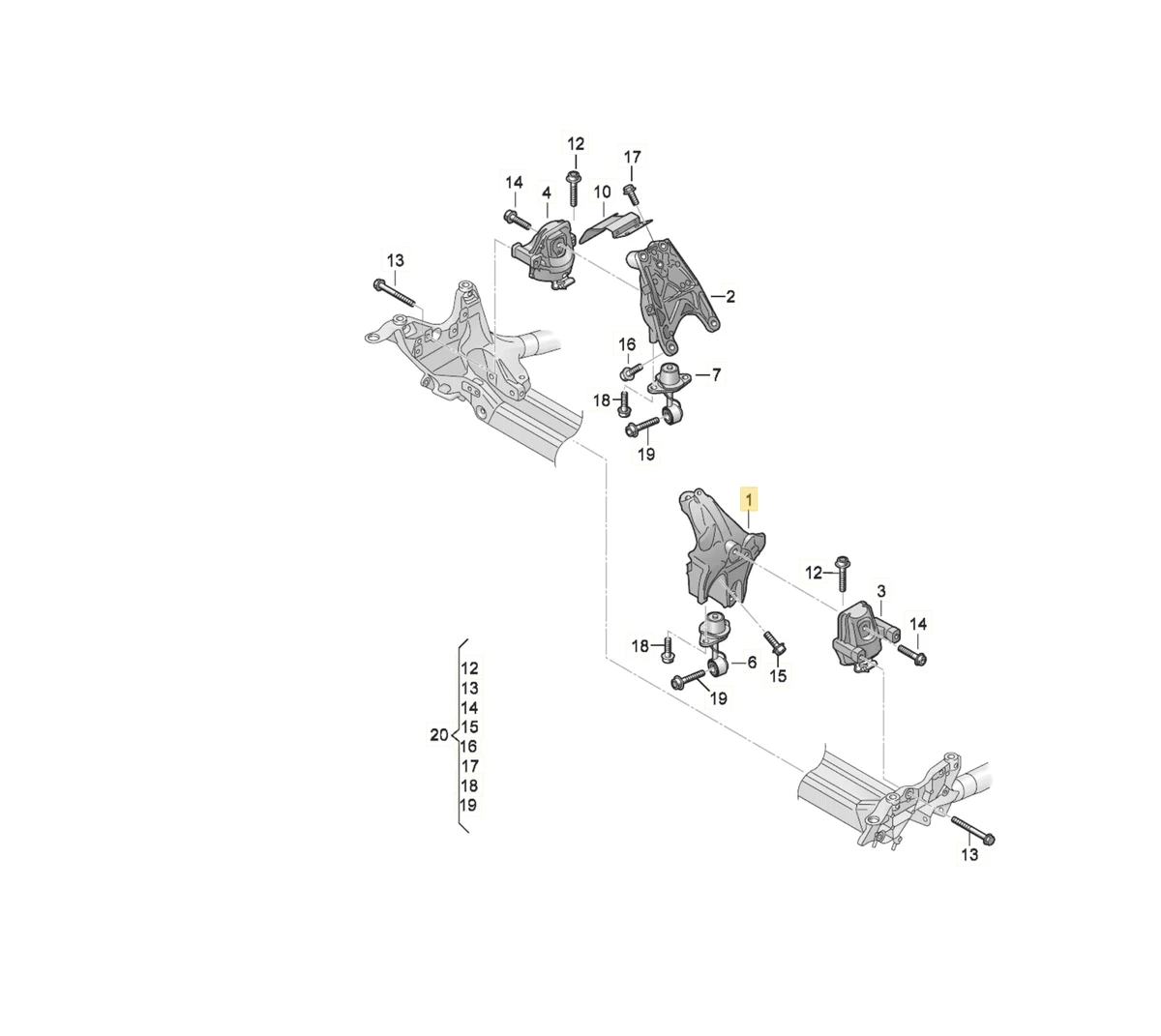 12
17
14
4
10
13
2
16
7
18
19
1
12
3
14
18
6
15
19
20
12
13
14
15
16
17
18
19
13