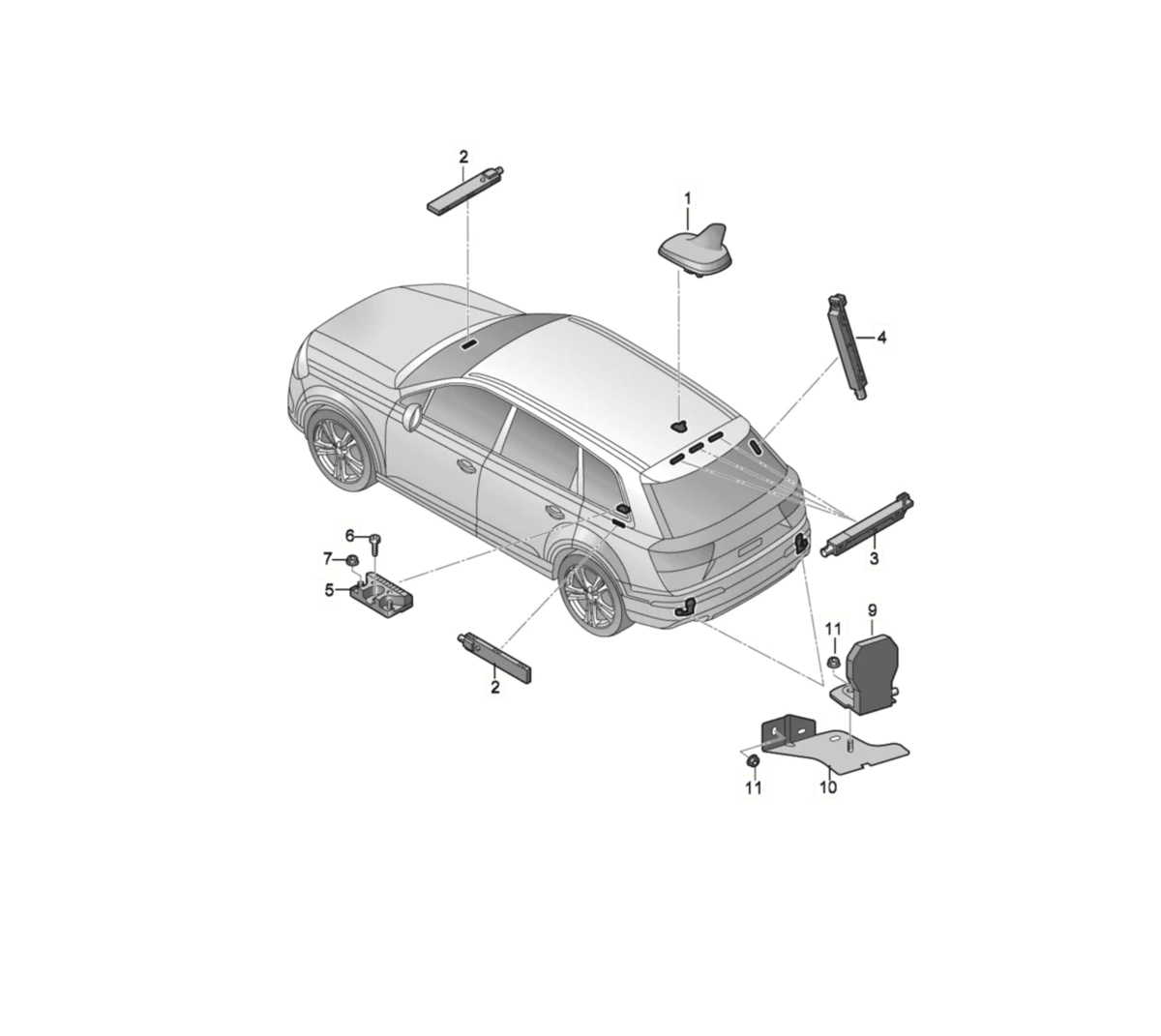 2
1
4
3
6
7
5
2
9
11
11
10