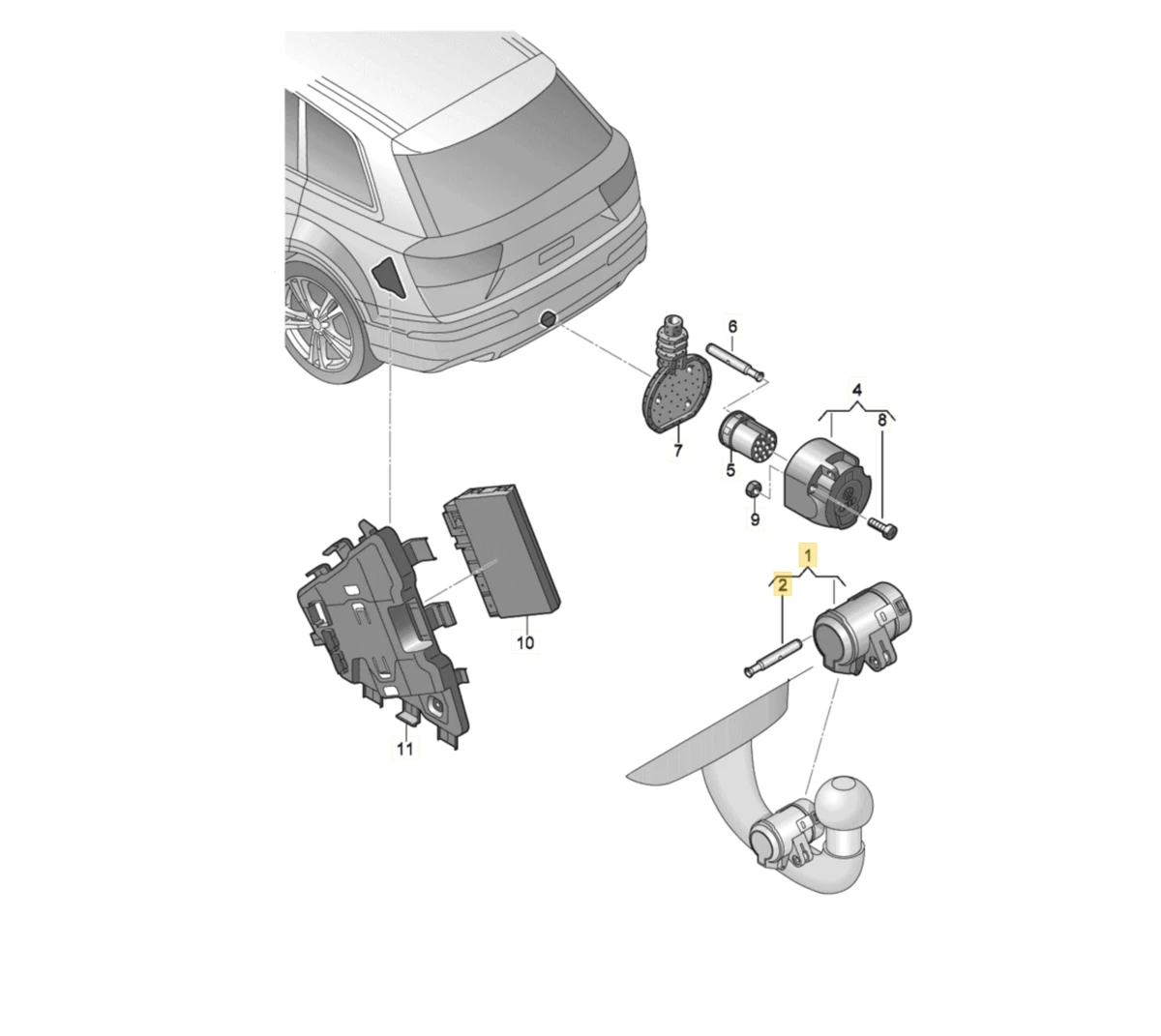 6
4
8
7
5
9
1
2
10
11