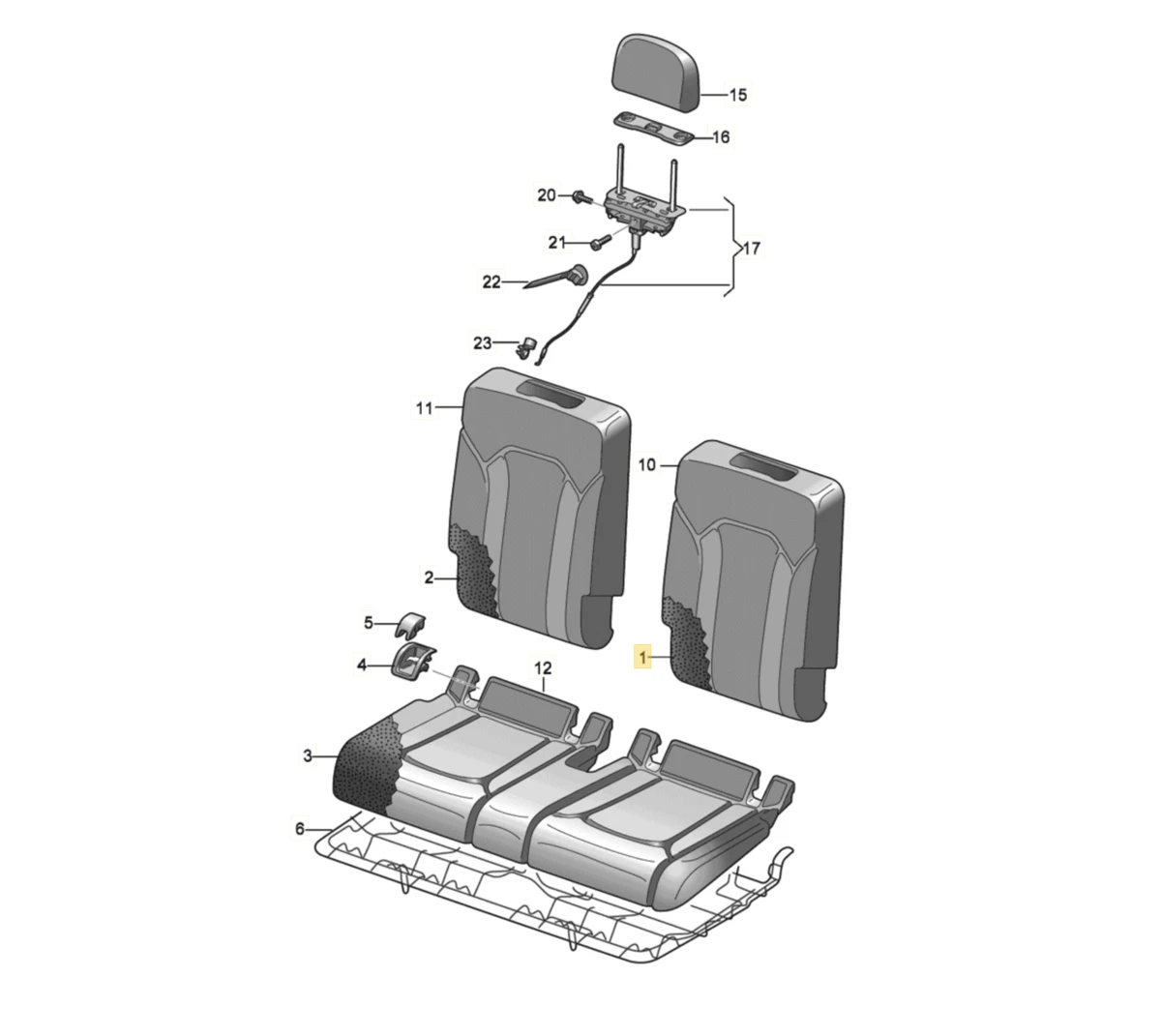 15
16
20
21
17
22
23
11
10
2
5
4
12
1
3
6