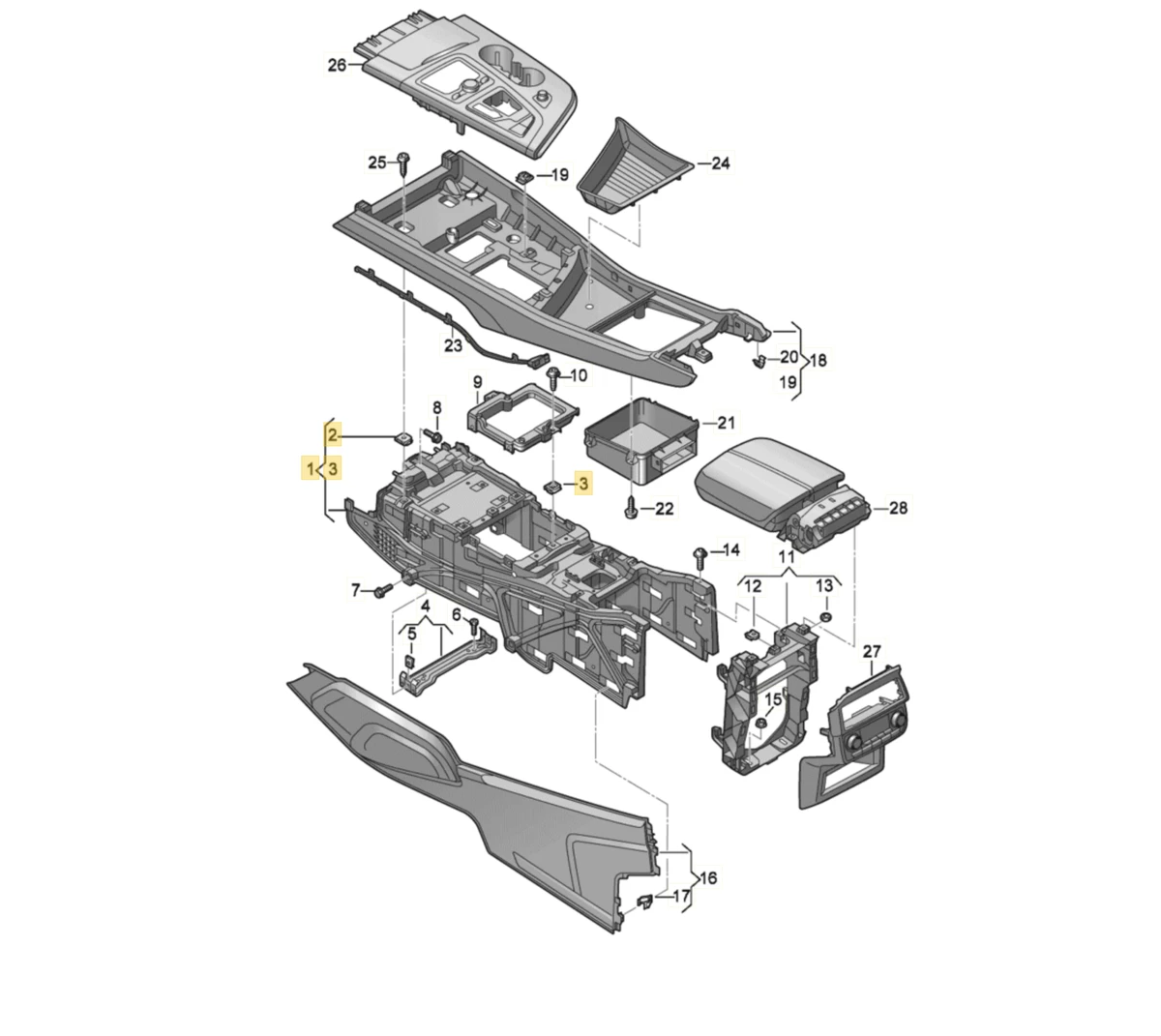 26
25
19
24
23
20
18
19
10
9
8
21
2
1
3
3
22
28
14
11
7
12
13
4
6
5
27
15
16
17