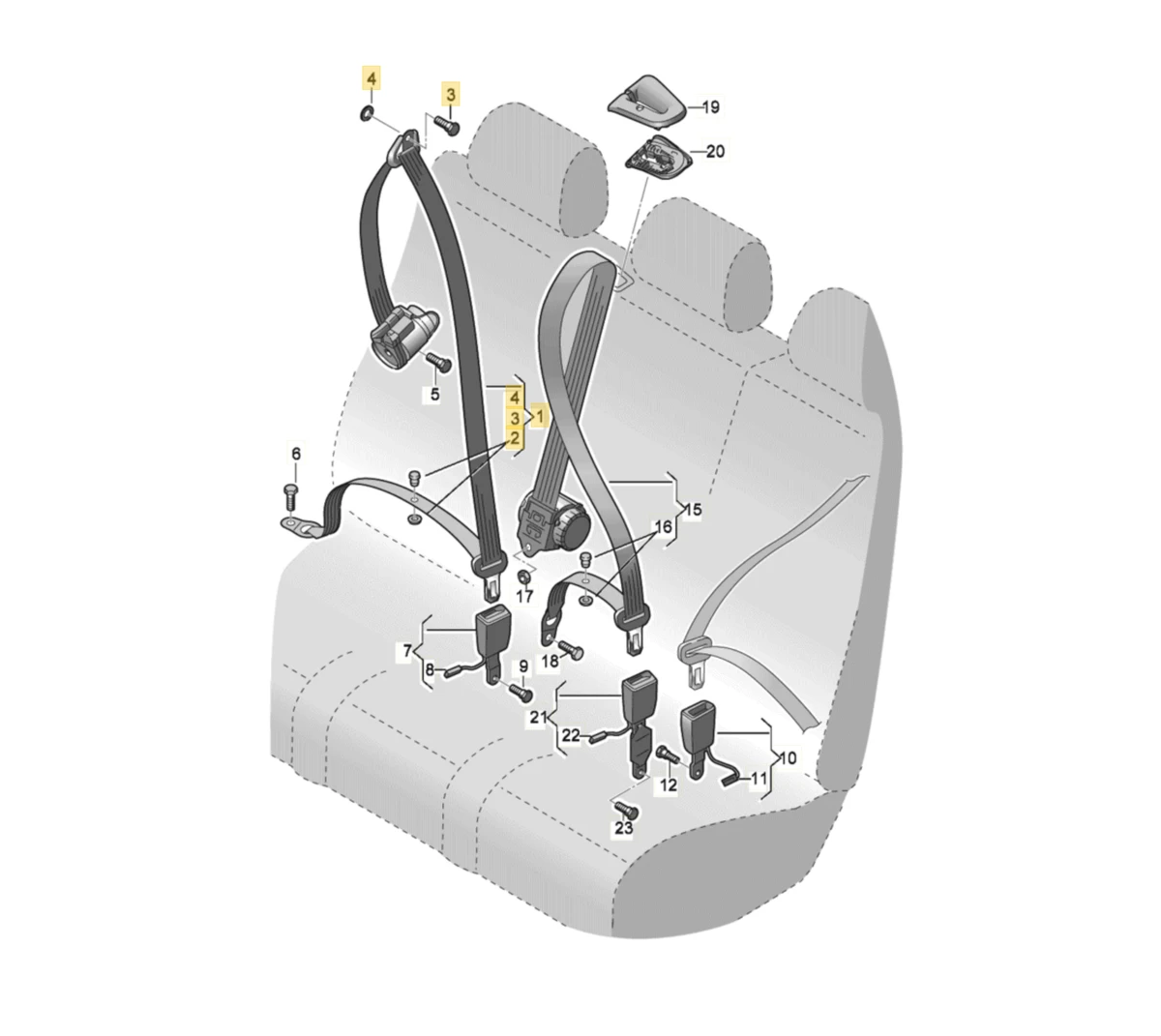 4
3
19
20
5
4
3
2
1
6
15
16
17
7
8
9
18
21
22
12
10
11
23