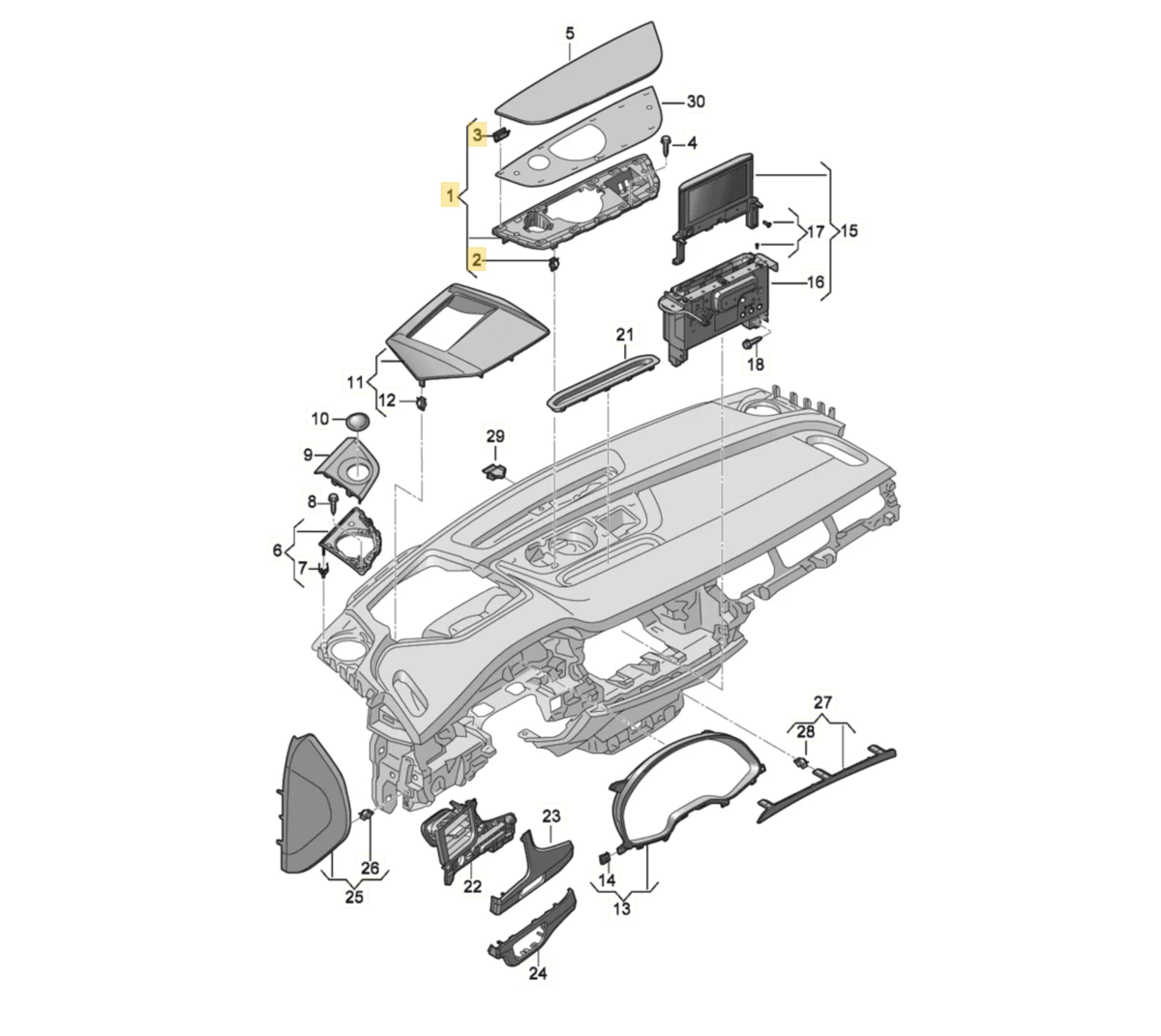 5
30
3
4
1
17
15
2
16
21
18
11
12
10
29
9
8
6
7
27
28
23
26
22
14
25
13
24