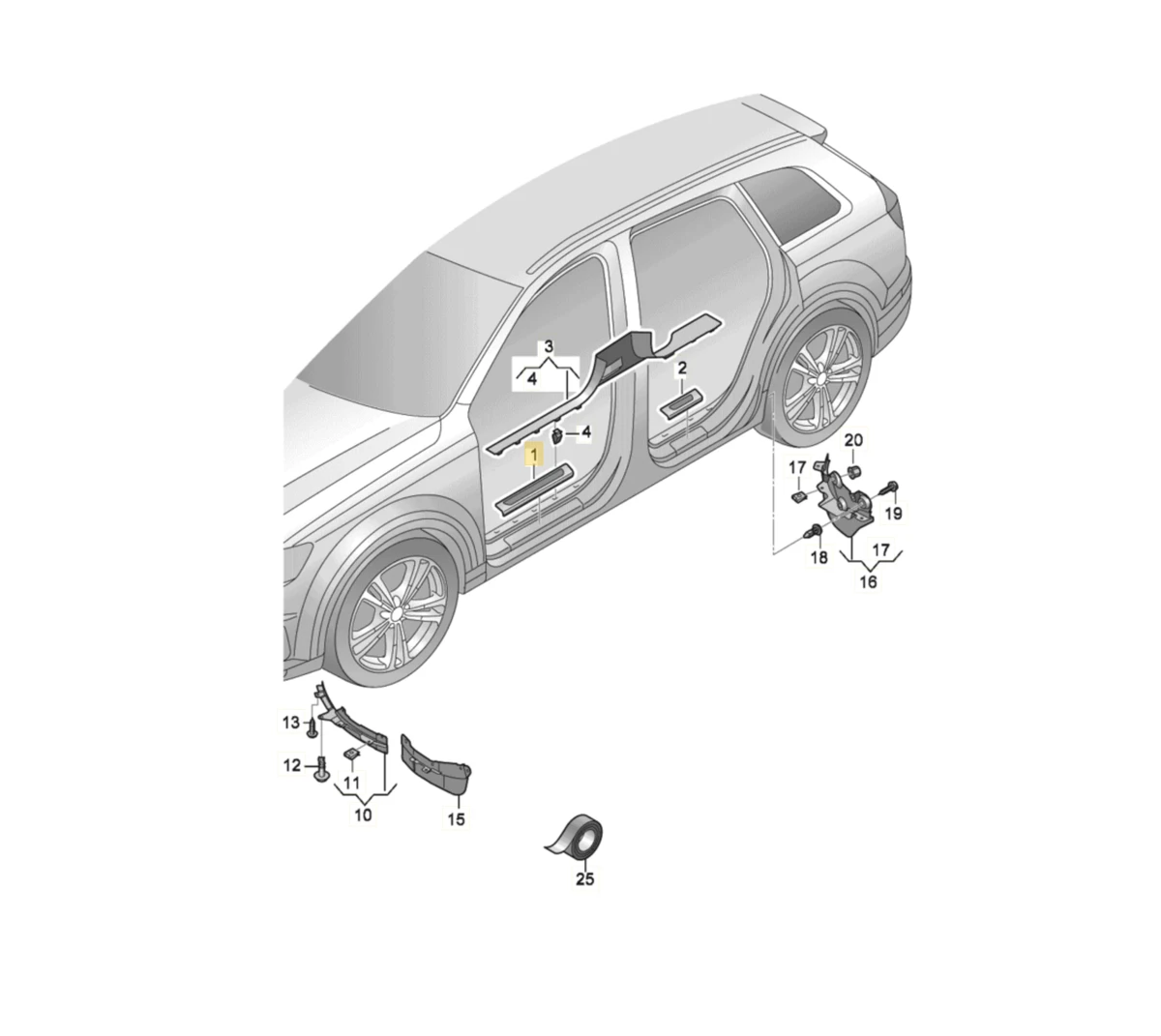 3
4
2
4
1
20
17
19
18
17
16
13
12
11
10
15
25