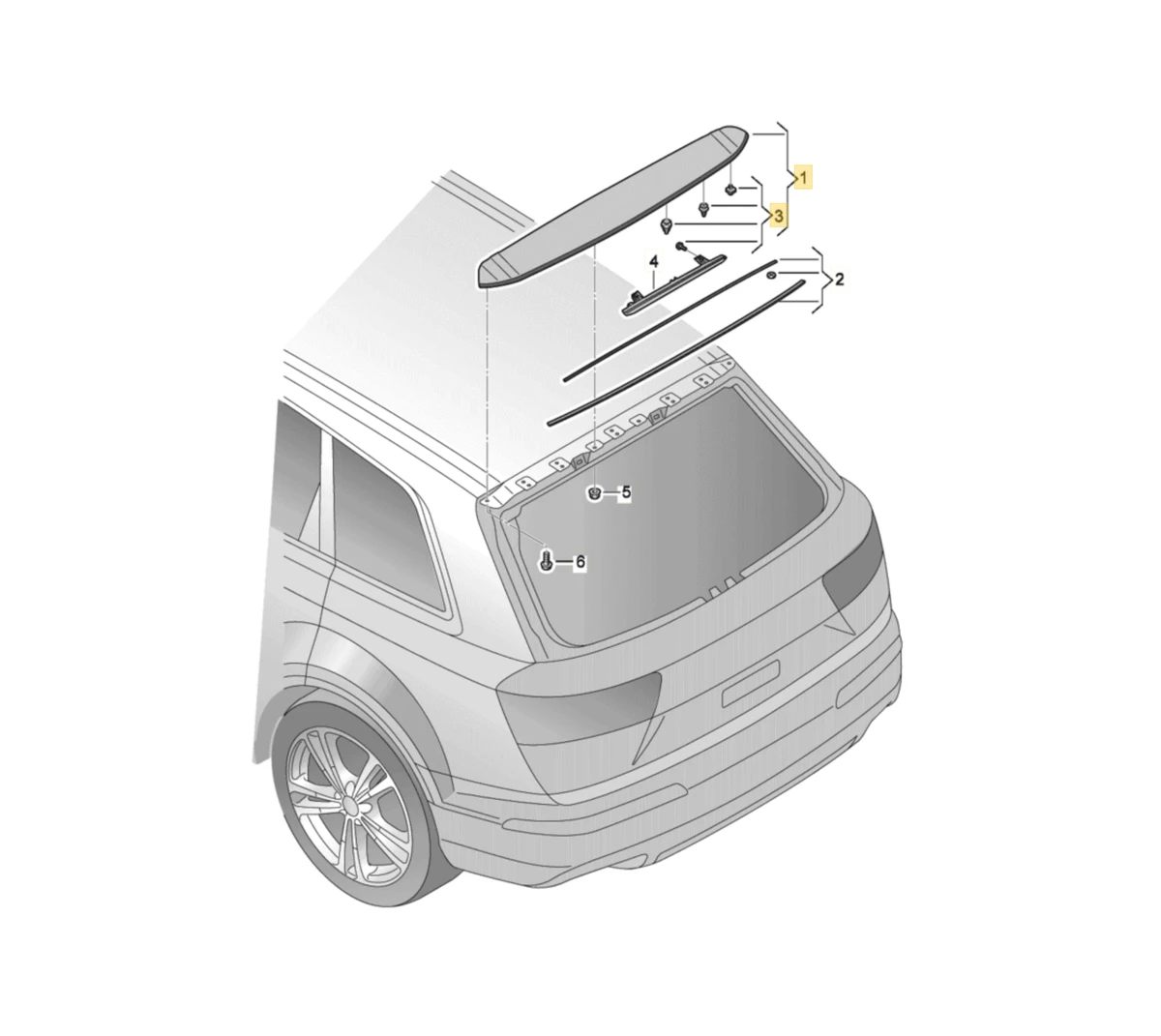 1
3
4
2
5
6