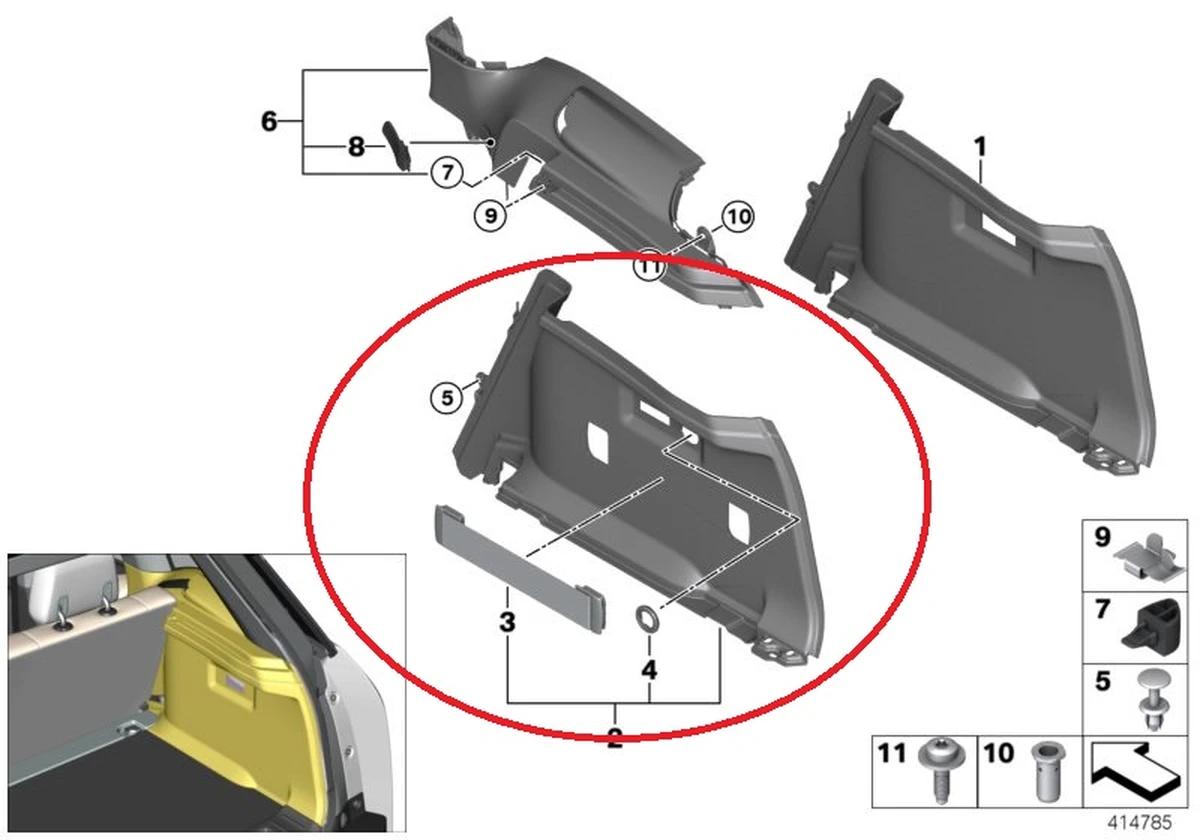 6
8
7
9
10
11
1
5
3
4
2
9
7
5
11
10
414785