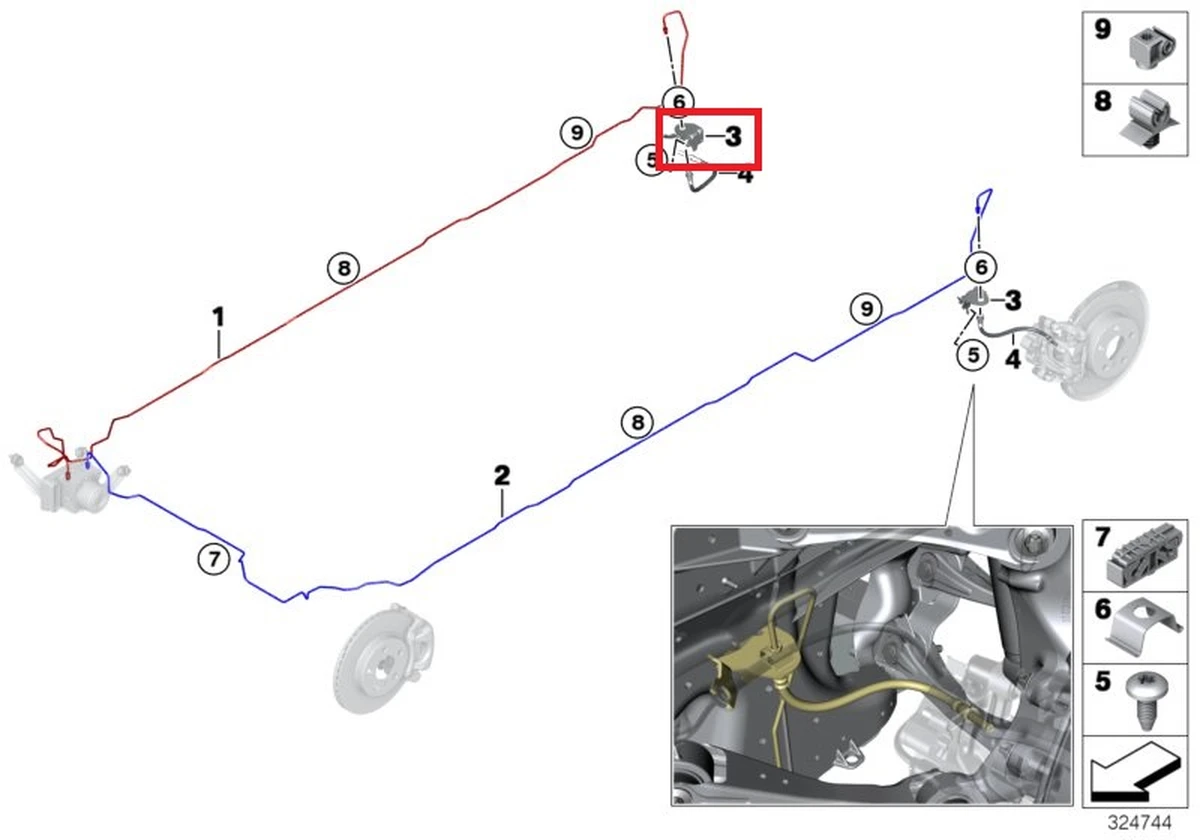 9
8
6
9
3
5
4
8
1
6
9
3
5
4
8
2
7
7
6
5
324744