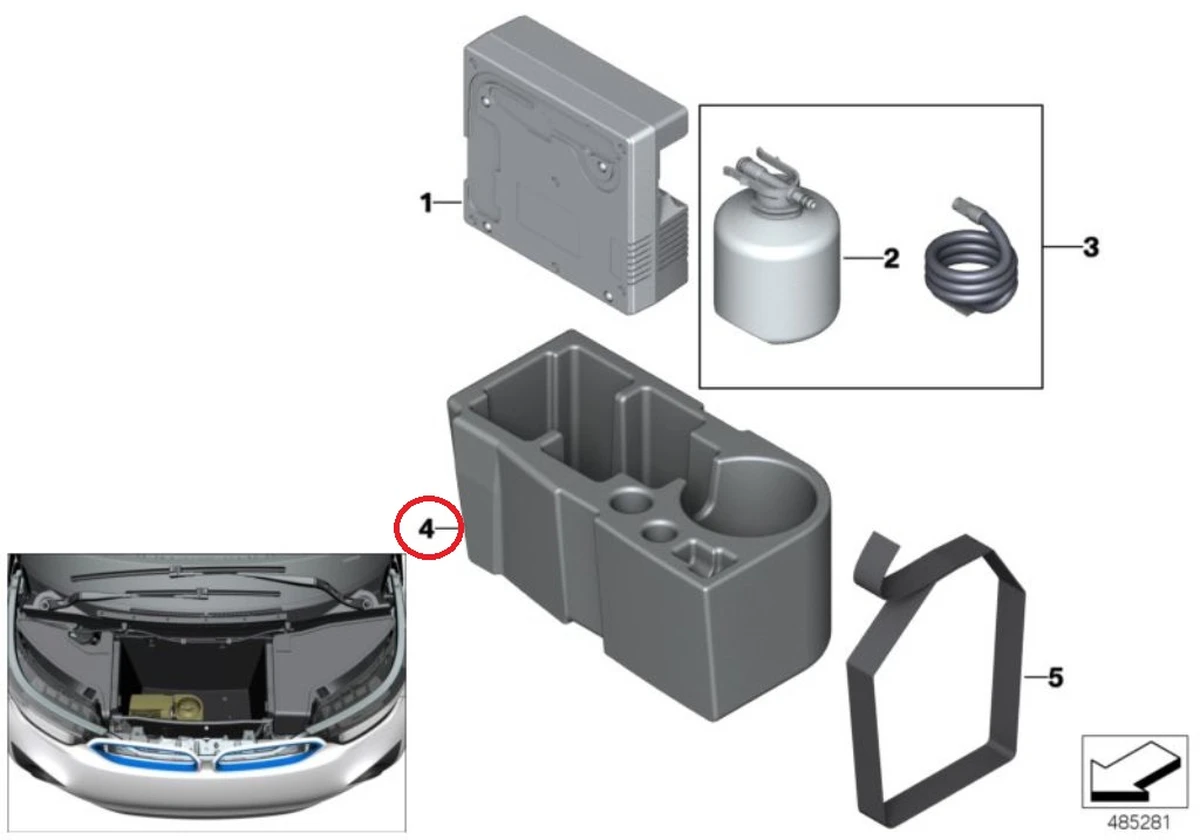 1
2
3
4
5
485281