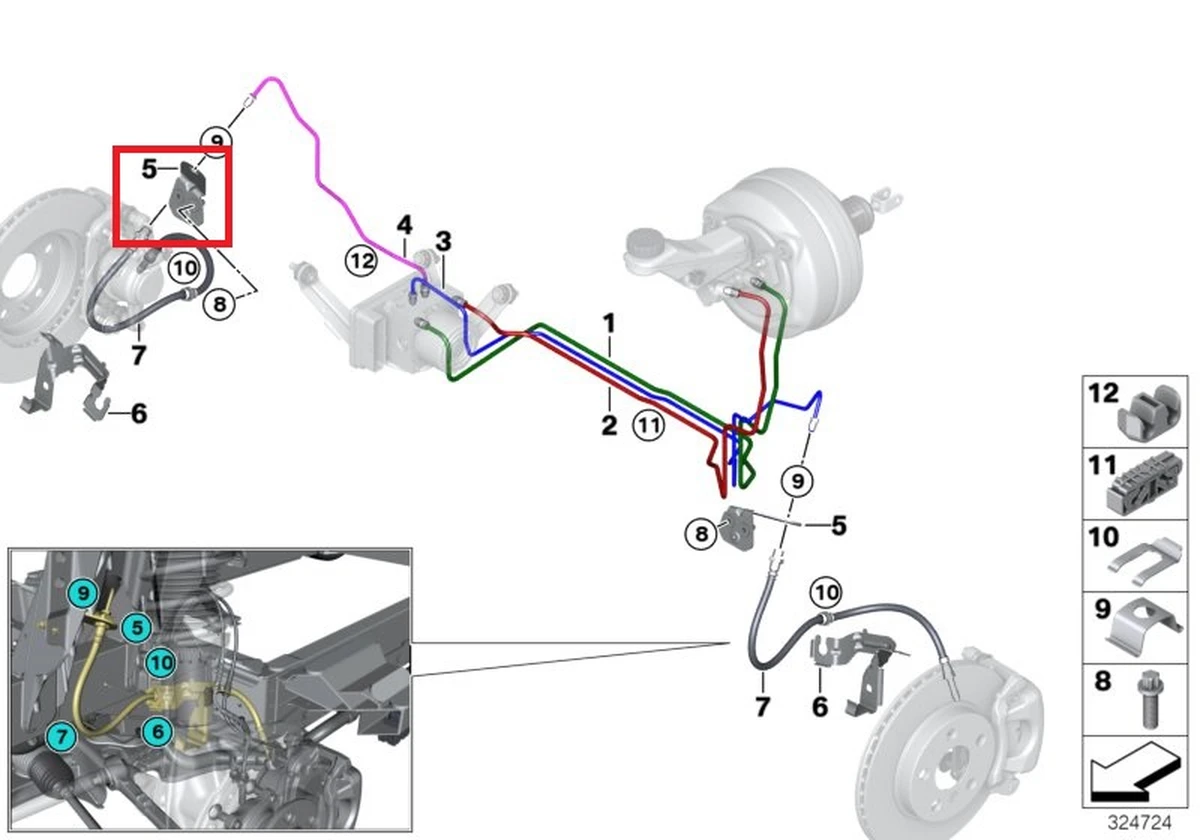 9
5
10
8
7
6
4
3
12
1
2
11
9
8
5
10
7
6
9
5
10
7
6
12
11
10
9
8
324724