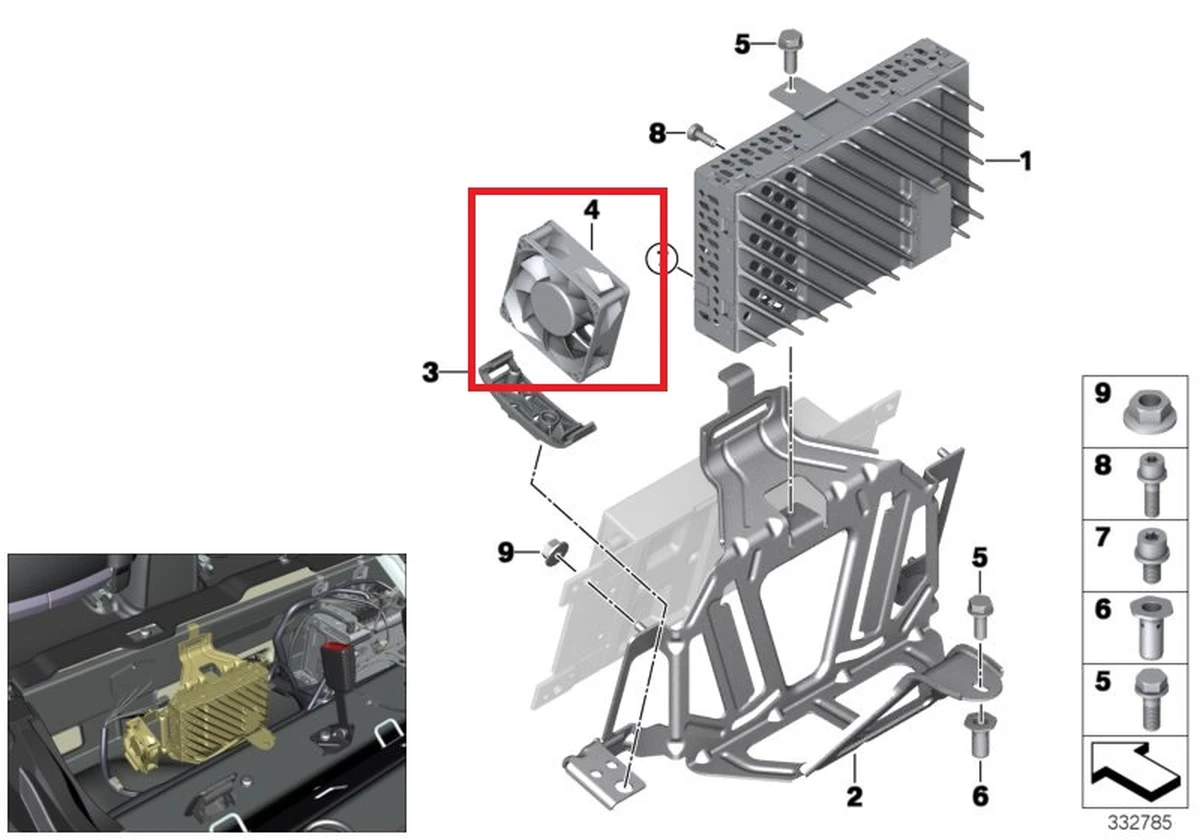 5
8
1
4
3
9
5
2
6
9
8
7
6
5
332785