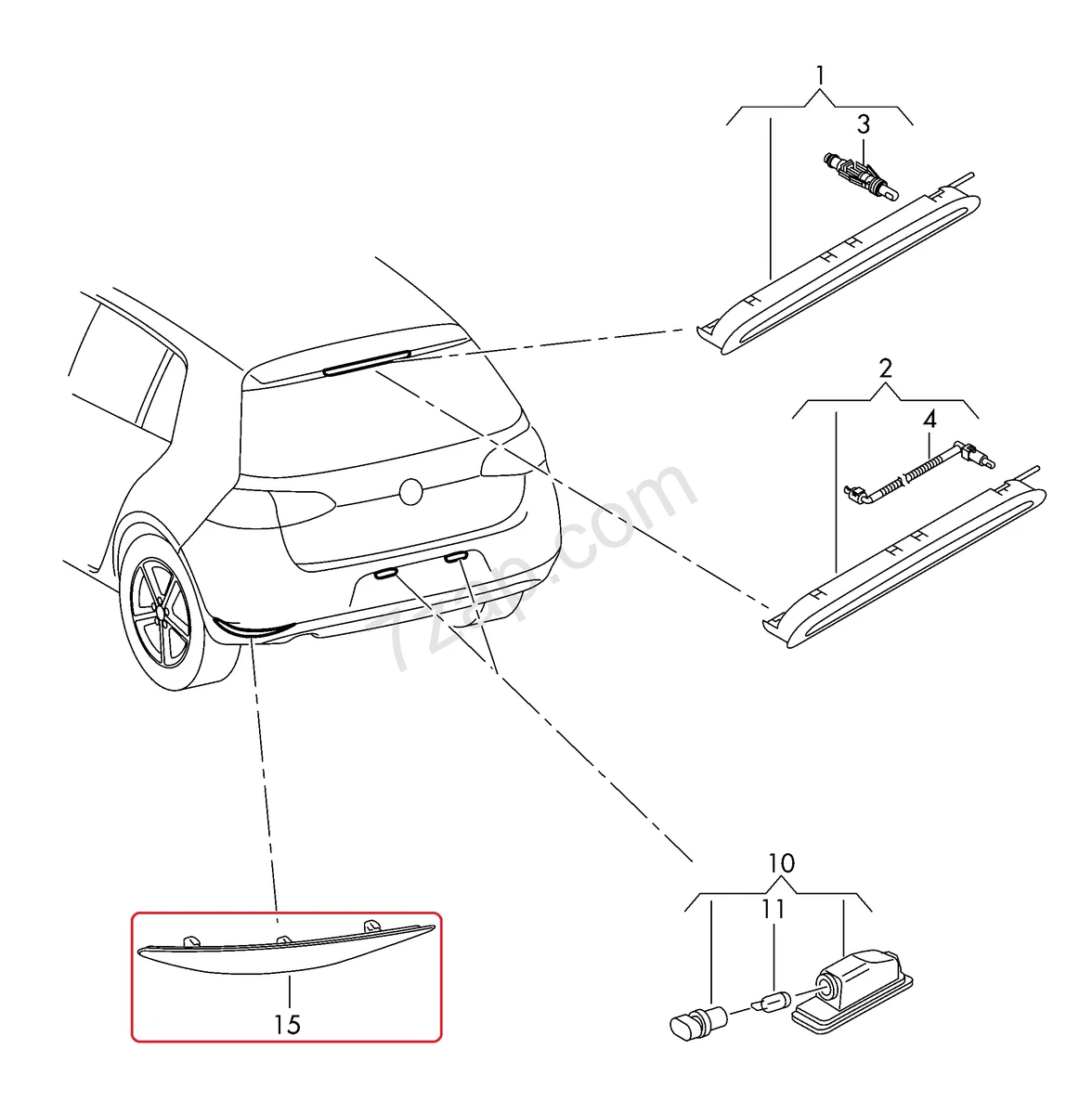 1
3
2
4
7zap.com
10
11
15