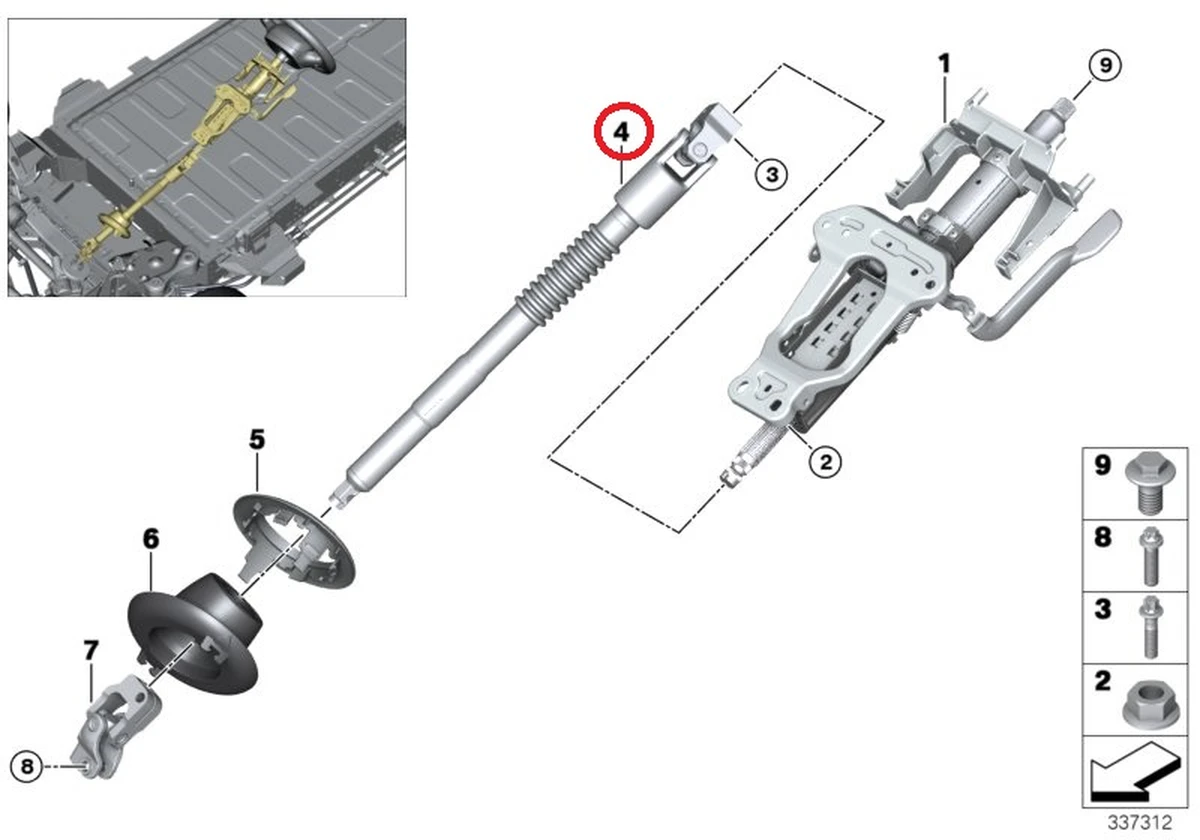 1
9
4
3
2
5
6
7
8
9
8
3
2
337312