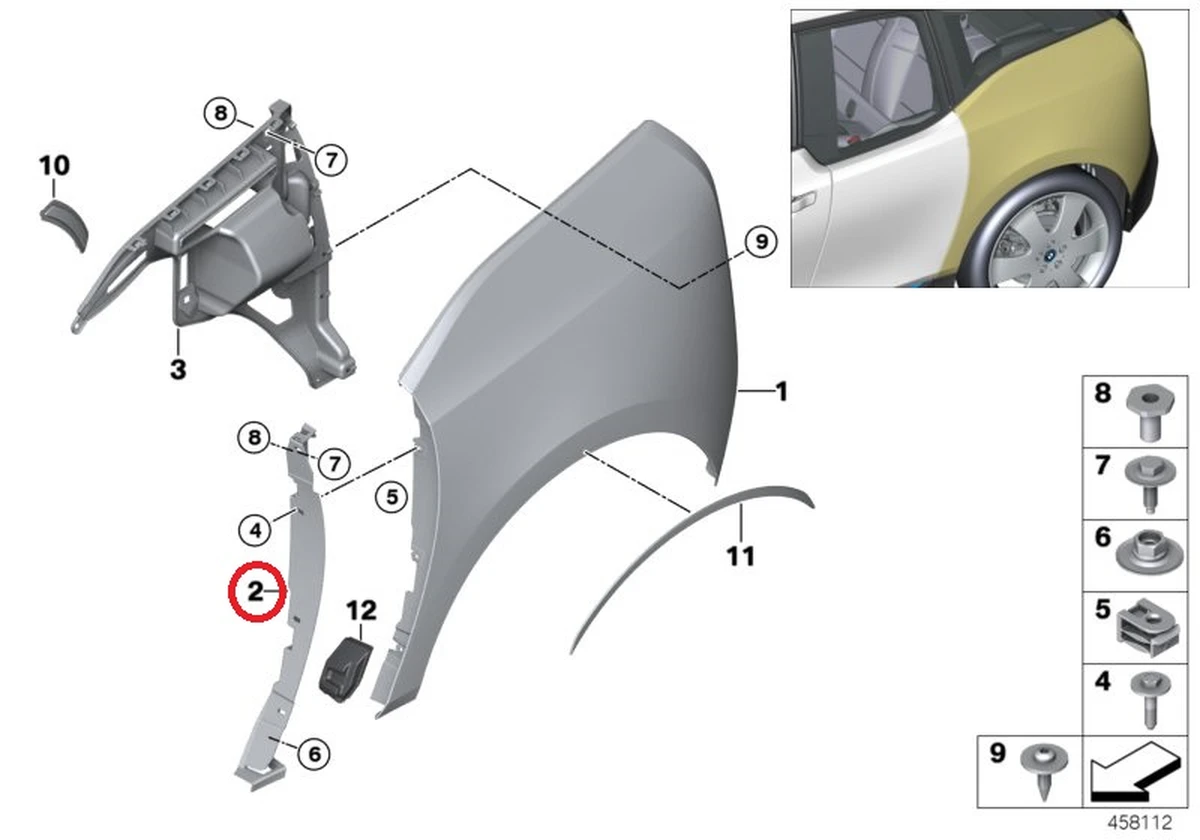 8
7
10
9
3
1
8
7
5
4
11
2
12
6
8
7
6
5
4
9
458112