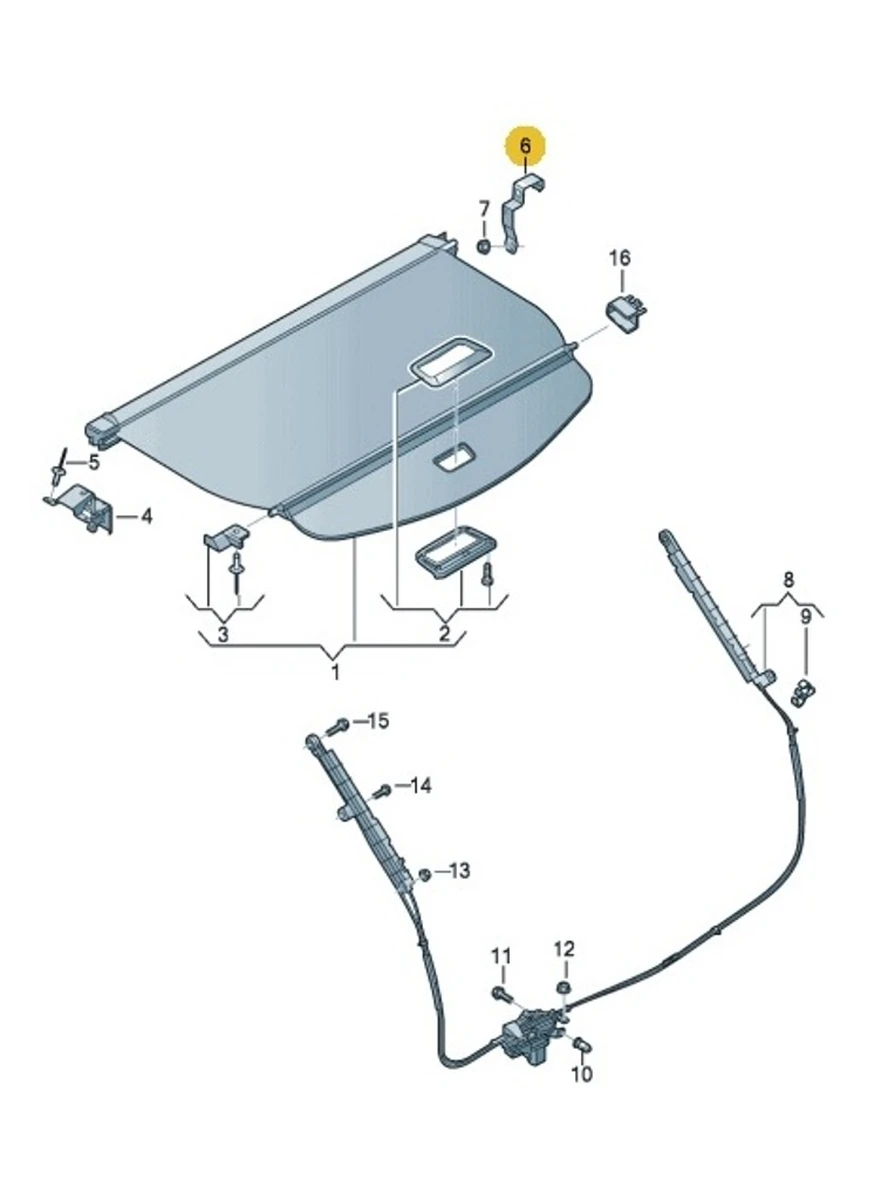 6
7
16
5
4
3
2
1
8
9
15
14
13
11
12
10