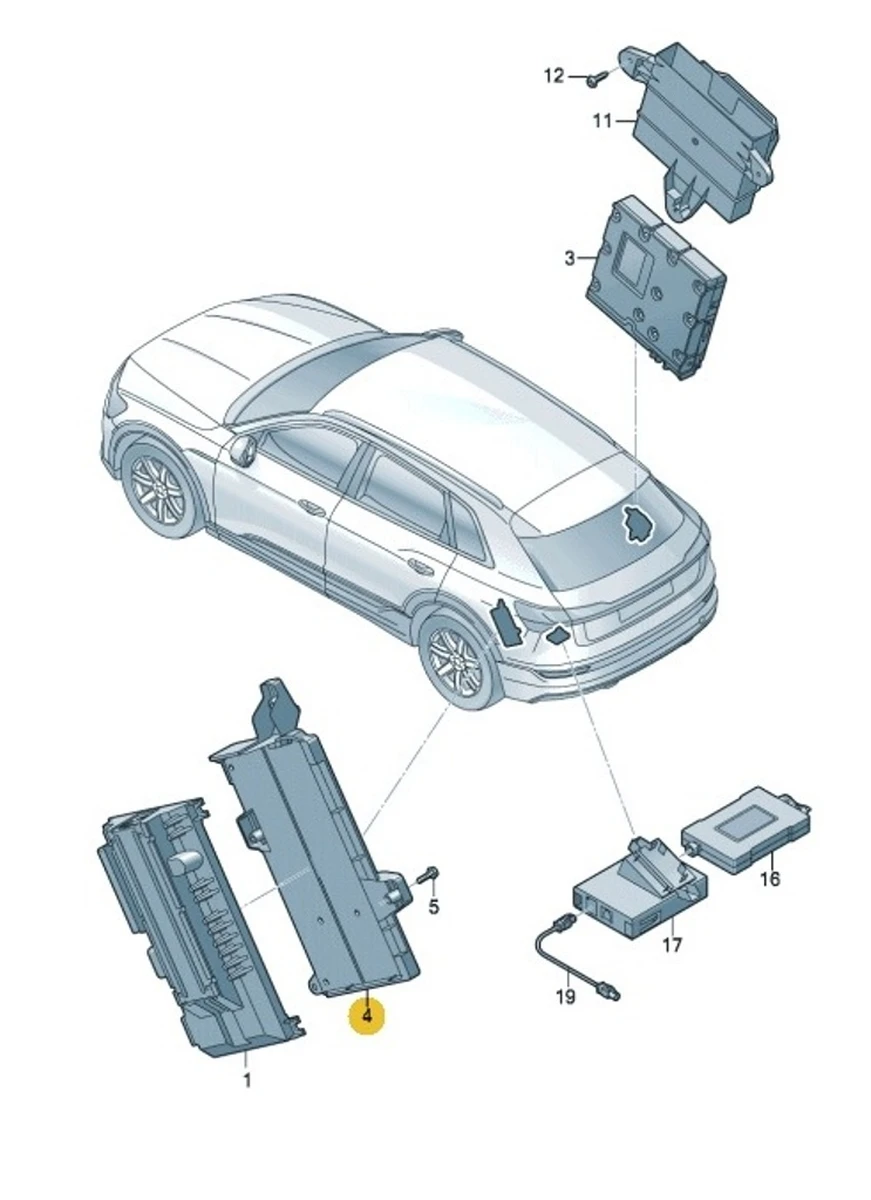 12
11
3
5
16
17
19
4
1