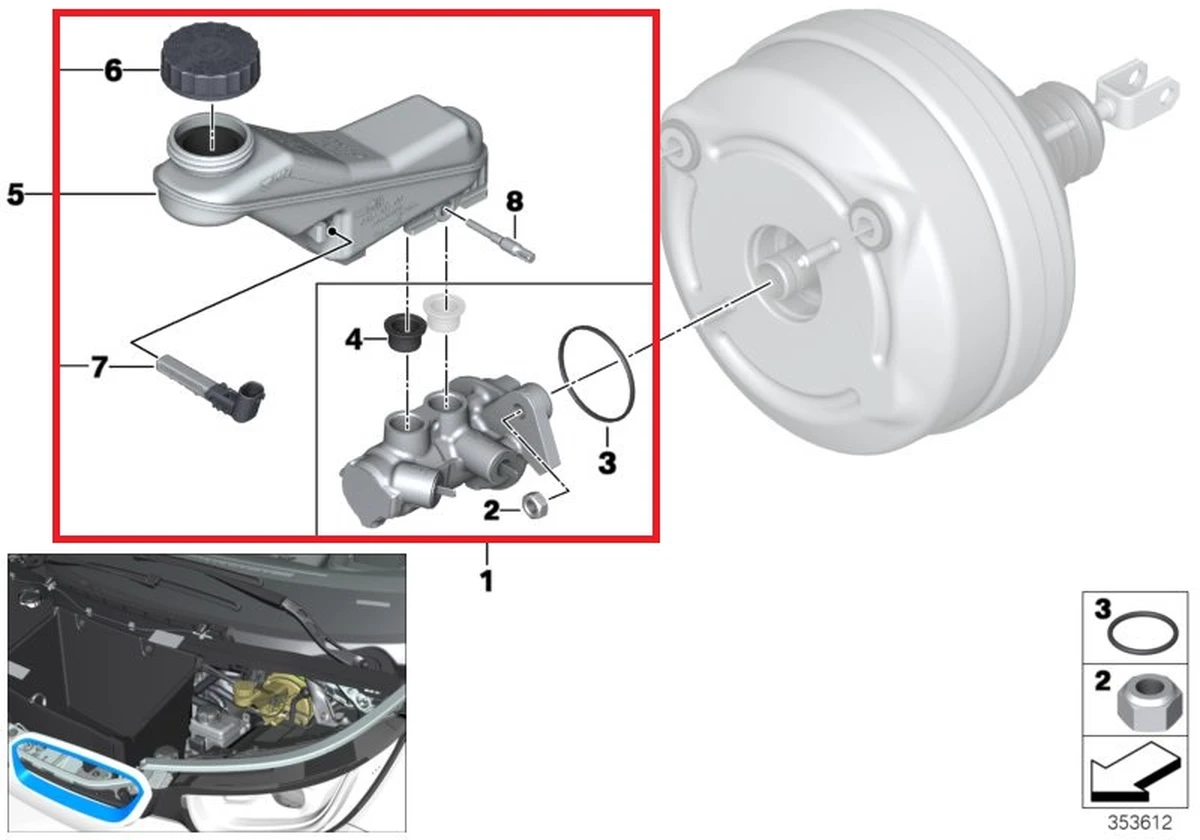 6
5
8
4
7
3
2
1
3
2
353612