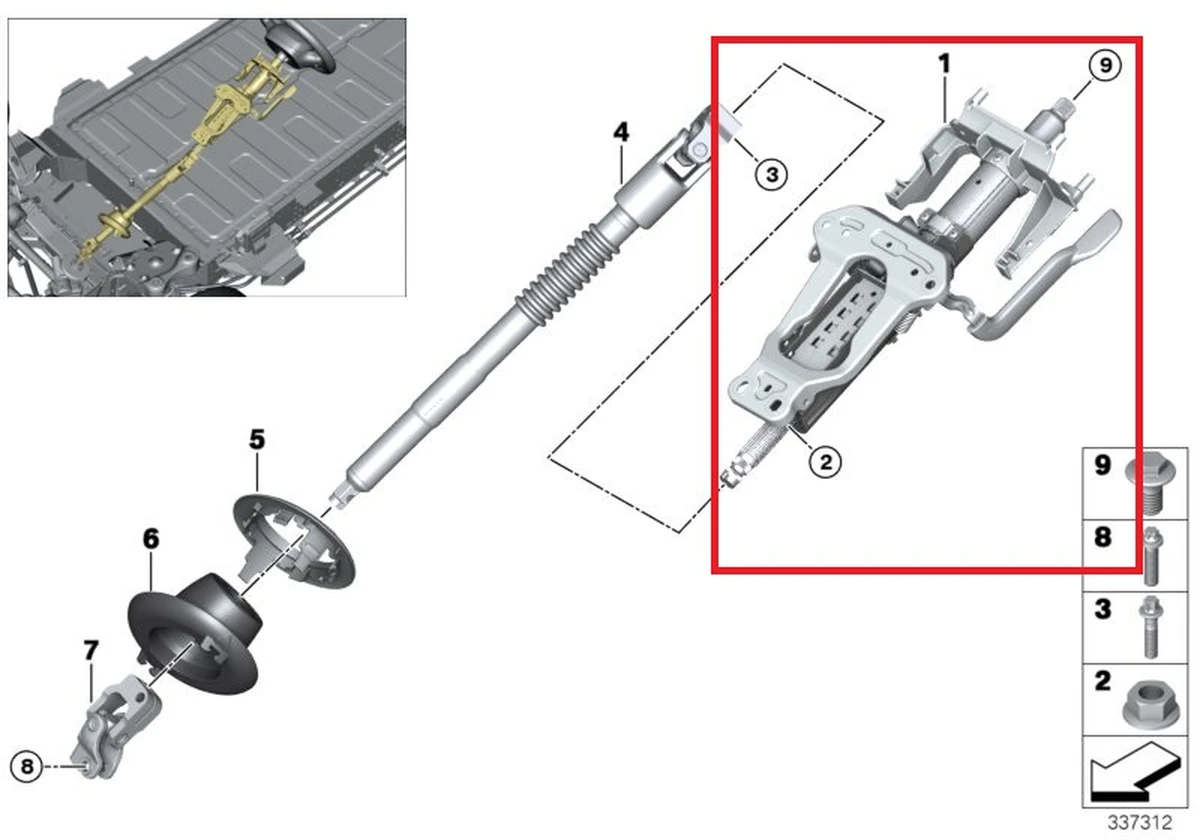 1
9
4
3
2
5
6
7
8
9
8
3
2
337312