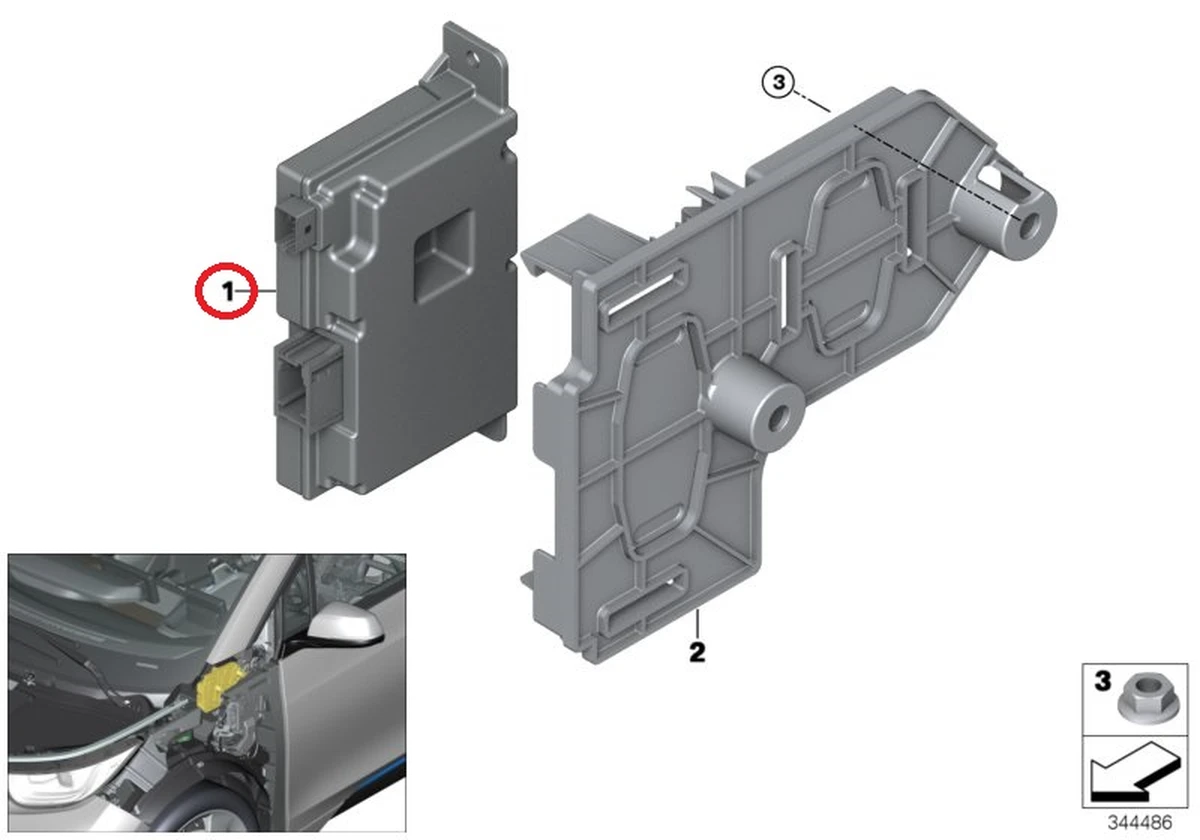 3
1
2
3
344486