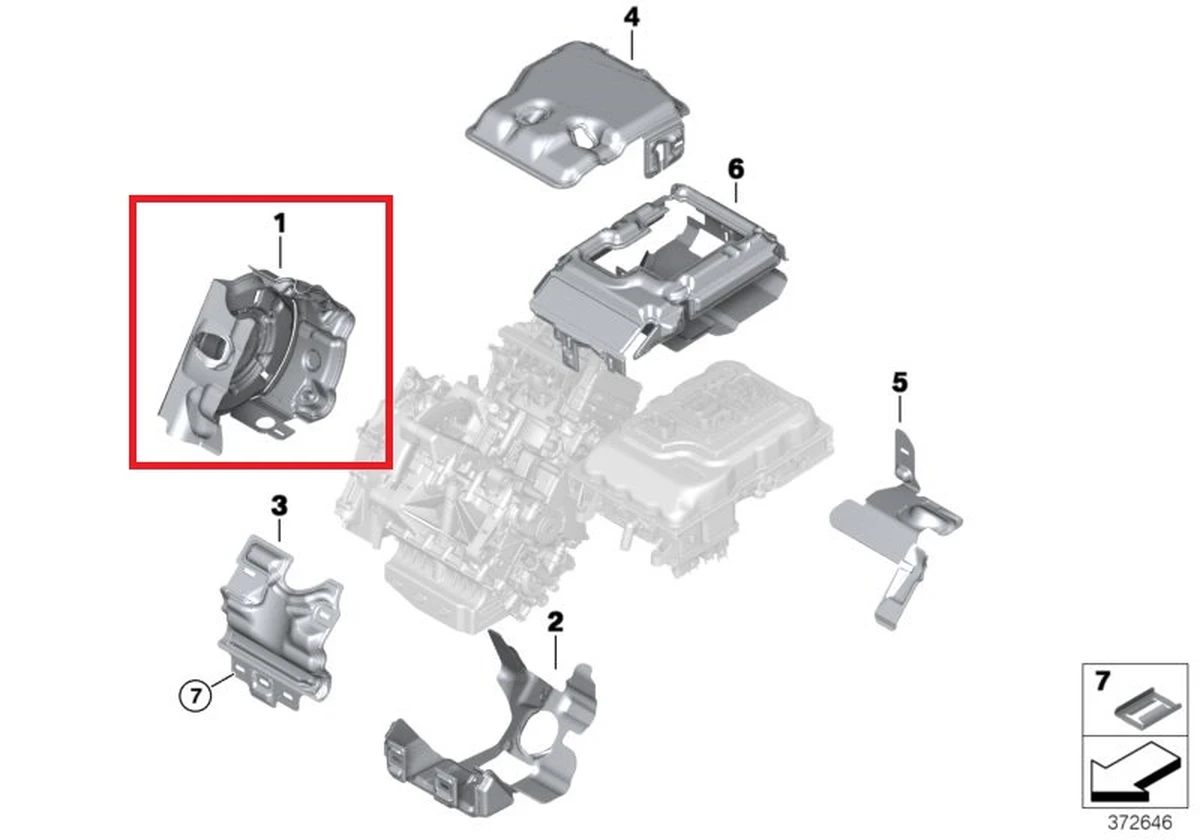 4

6

1

5

3

2

7

7

372646