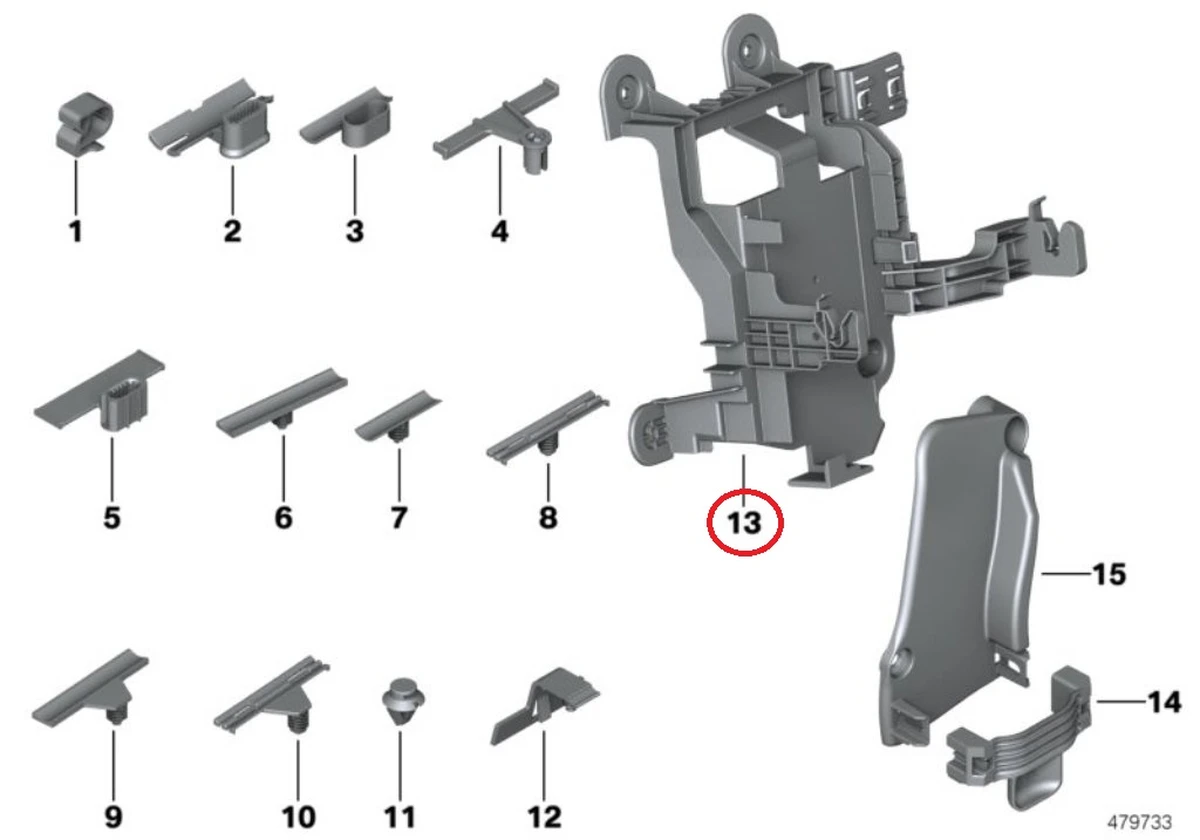 1
2
3
4
5
6
7
8
13
15
14
9
10
11
12
479733