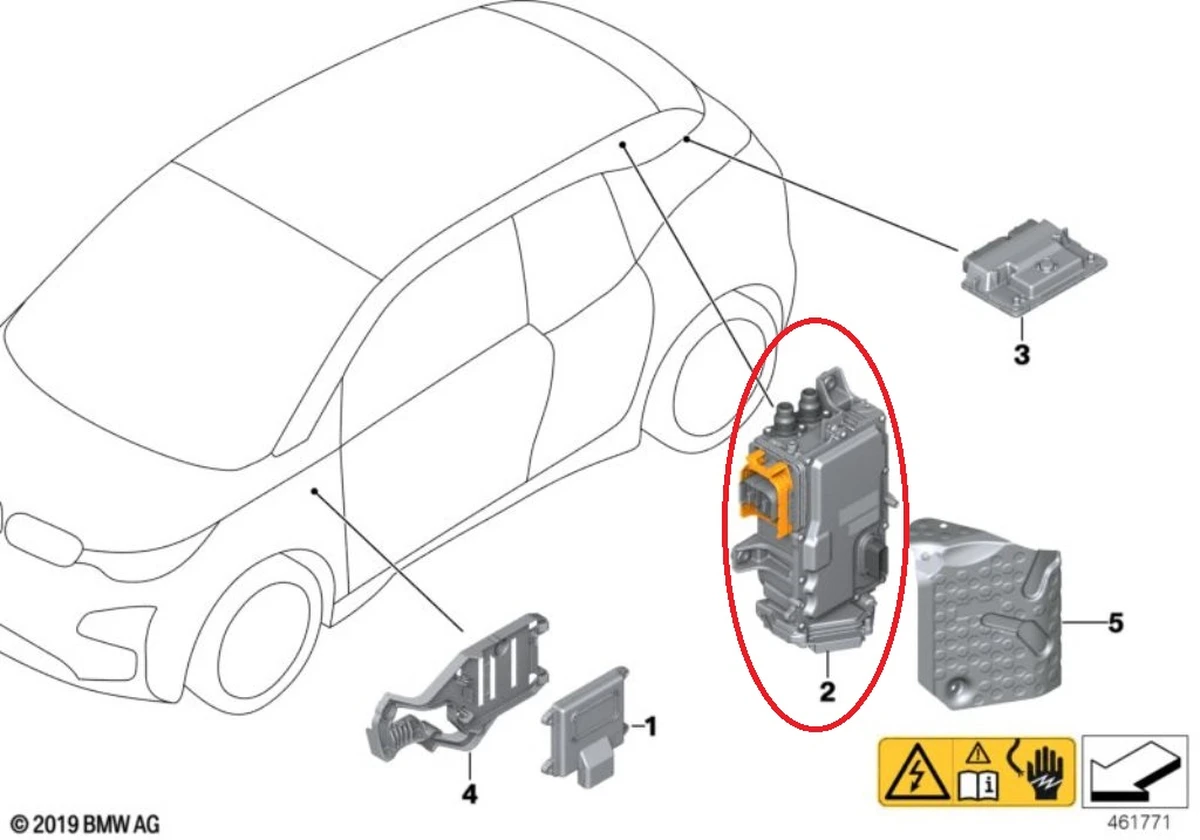 3

2

5

1

4

© 2019 BMW AG

461771